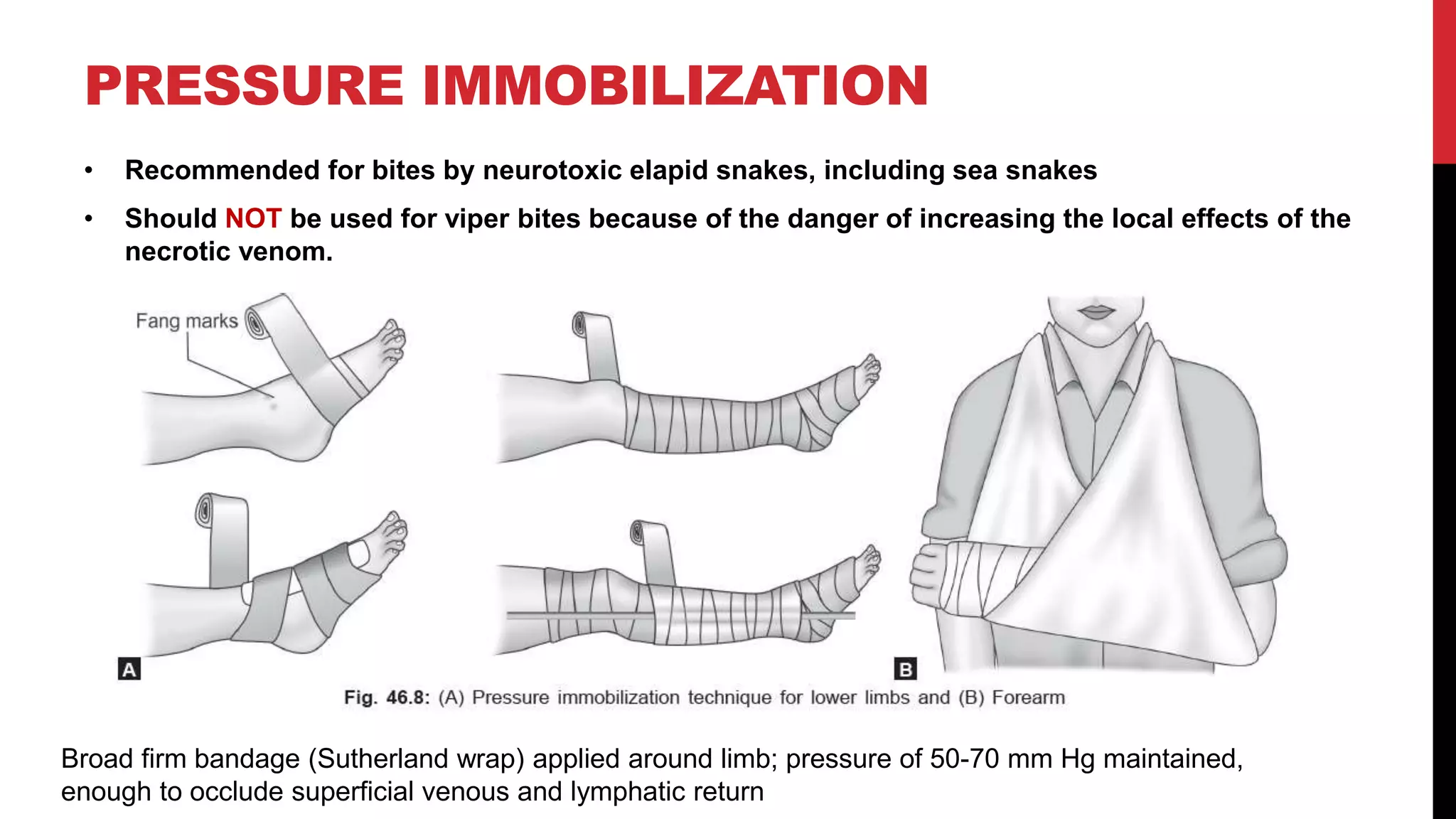 PRESSURE IMMOBILIZATION

• Recommended for bites by neurotoxic elapid snakes, including sea snakes

• Should NOT be used for viper bites because of the danger of increasing the local effects of the necrotic venom.

Fang marks

A

B

Fig. 46.8: (A) Pressure immobilization technique for lower limbs and (B) Forearm

Broad firm bandage (Sutherland wrap) applied around limb; pressure of 50-70 mm Hg maintained, enough to occlude superficial venous and lymphatic return