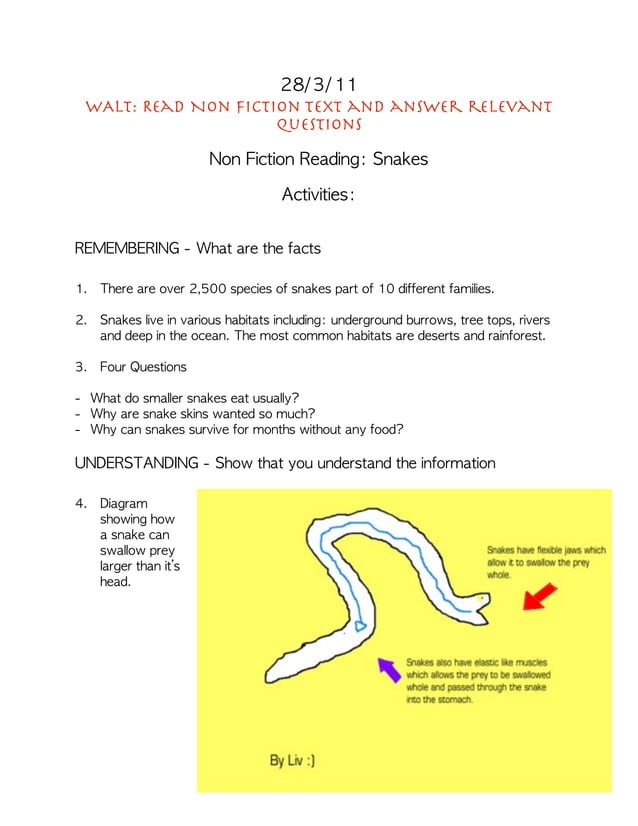 28/3/11
WALT: READ NON FICTION TEXT AND ANSWER RELEVANT QUESTIONS

Non Fiction Reading: Snakes

Activities:

REMEMBERING - What are the facts

1. There are over 2,500 species of snakes part of 10 different families.

2. Snakes live in various habitats including: underground burrows, tree tops, rivers and deep in the ocean. The most common habitats are deserts and rainforest.

3. Four Questions

- What do smaller snakes eat usually?
- Why are snake skins wanted so much?
- Why can snakes survive for months without any food?

UNDERSTANDING - Show that you understand the information

4. Diagram showing how a snake can swallow prey larger than it's head.

Snakes have flexible jaws which allow it to swallow the prey whole.

Snakes also have elastic like muscles which allows the prey to be swallowed whole and passed through the snake into the stomach.

By Liv :)