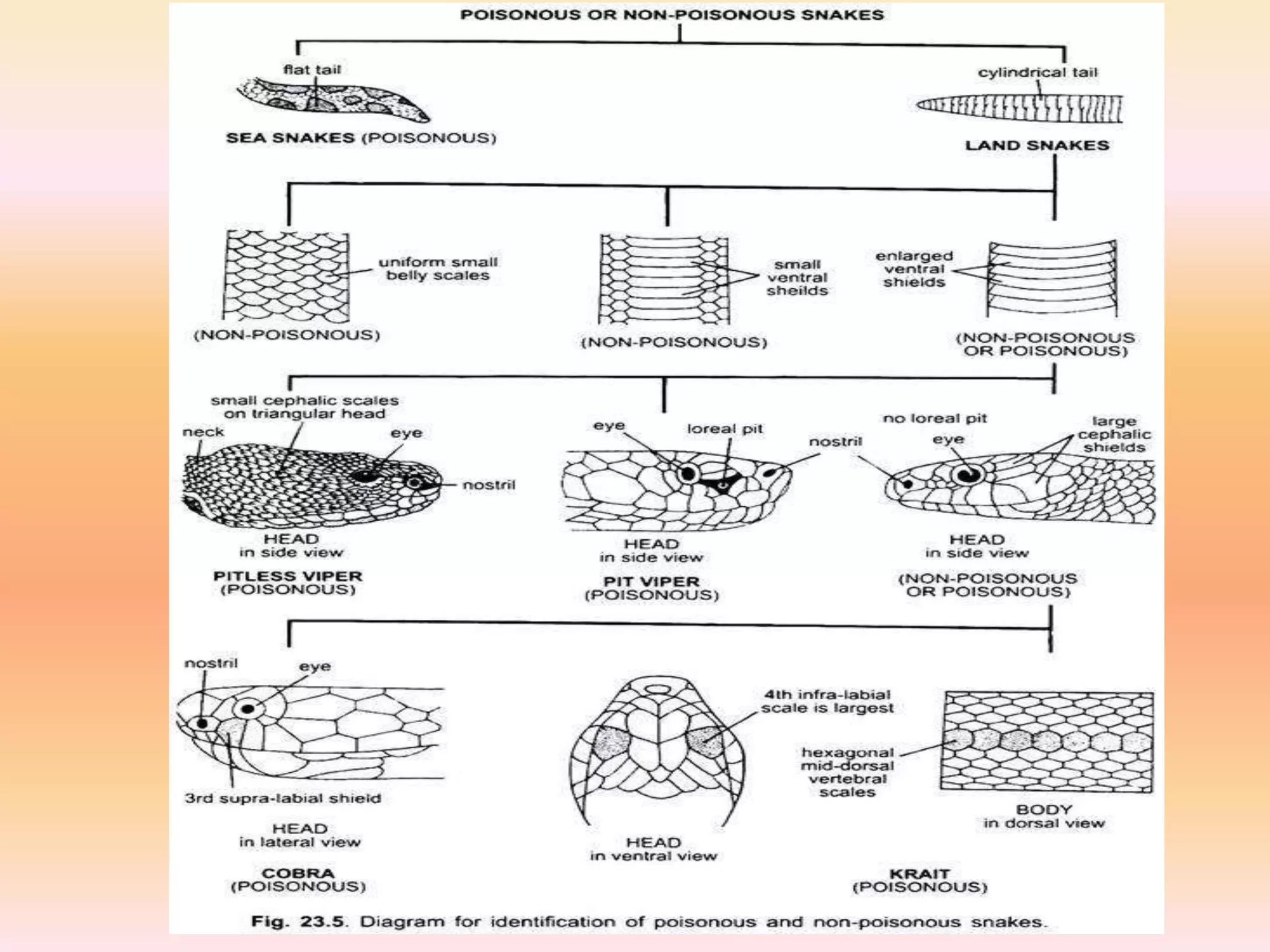 POISONOUS OR NON-POISONOUS SNAKES

flat tail

SEA SNAKES (POISONOUS)

cylindrical tail

LAND SNAKES

uniform small belly scales

(NON-POISONOUS)

small ventral sheilds

(NON-POISONOUS)

enlarged ventral shields

(NON-POISONOUS OR POISONOUS)

small cephalic scales on triangular head

neck

eye

nostril

HEAD in side view

PITLESS VIPER (POISONOUS)

eye

loreal pit

nostril

HEAD in side view

PIT VIPER (POISONOUS)

no loreal pit

eye

large cephalic shields

HEAD in side view

(NON-POISONOUS OR POISONOUS)

nostril

eye

3rd supra-labial shield

HEAD in lateral view

COBRA (POISONOUS)

4th infra-labial scale is largest

HEAD in ventral view

hexagonal mid-dorsal vertebral scales

BODY in dorsal view

KRAIT (POISONOUS)

Fig. 23.5. Diagram for identification of poisonous and non-poisonous snakes.