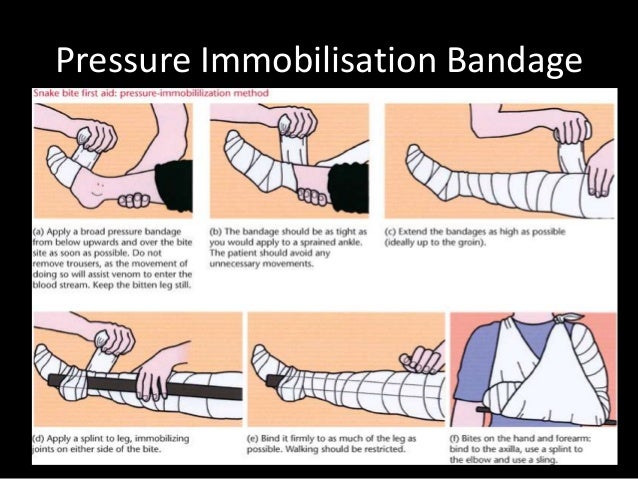 Pressure Immobilisation Bandage

Snake bite first aid: pressure-immobililization method

(a) Apply a broad pressure bandage from below upwards and over the bite site as soon as possible. Do not remove trousers, as the movement of doing so will assist venom to enter the blood stream. Keep the bitten leg still.

(b) The bandage should be as tight as you would apply to a sprained ankle. The patient should avoid any unnecessary movements.

(c) Extend the bandages as high as possible (ideally up to the groin).

(d) Apply a splint to leg, immobilizing joints on either side of the bite.

(e) Bind it firmly to as much of the leg as possible. Walking should be restricted.

(f) Bites on the hand and forearm: bind to the axilla, use a splint to the elbow and use a sling.