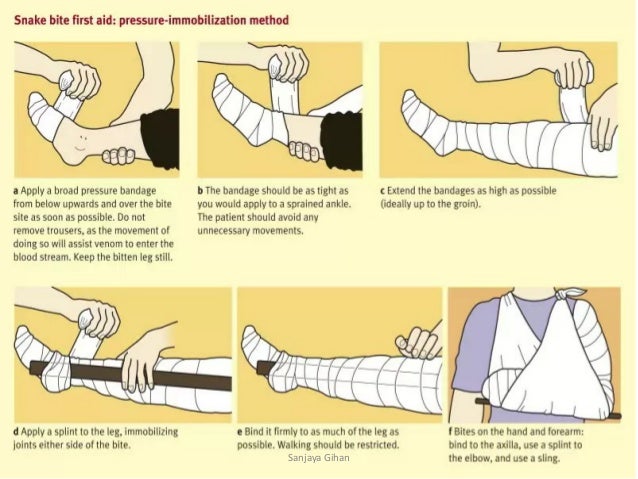 Snake bite first aid: pressure-immobilization method

a Apply a broad pressure bandage from below upwards and over the bite site as soon as possible. Do not remove trousers, as the movement of doing so will assist venom to enter the blood stream. Keep the bitten leg still.

b The bandage should be as tight as you would apply to a sprained ankle. The patient should avoid any unnecessary movements.

c Extend the bandages as high as possible (ideally up to the groin).

d Apply a splint to the leg, immobilizing joints either side of the bite.

e Bind it firmly to as much of the leg as possible. Walking should be restricted.

f Bites on the hand and forearm: bind to the axilla, use a splint to the elbow, and use a sling.

Sanjaya Gihan