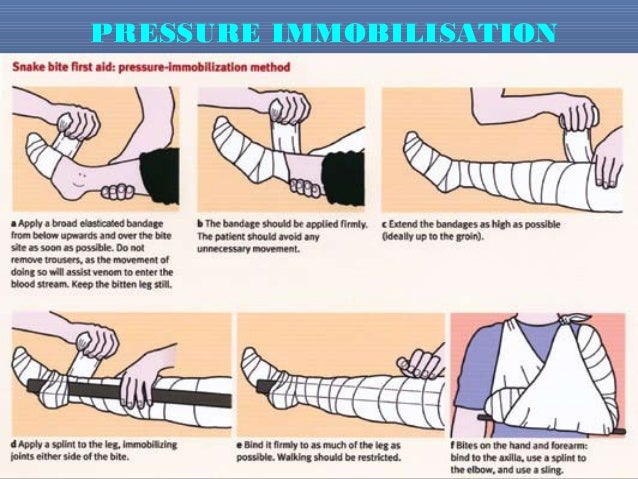 PRESSURE IMMOBILISATION

Snake bite first aid: pressure-immobilization method

a Apply a broad elasticated bandage from below upwards and over the bite site as soon as possible. Do not remove trousers, as the movement of doing so will assist venom to enter the blood stream. Keep the bitten leg still.

b The bandage should be applied firmly. The patient should avoid any unnecessary movement.

c Extend the bandages as high as possible (ideally up to the groin).

d Apply a splint to the leg, immobilizing joints either side of the bite.

e Bind it firmly to as much of the leg as possible. Walking should be restricted.

f Bites on the hand and forearm: bind to the axilla, use a splint to the elbow, and use a sling.