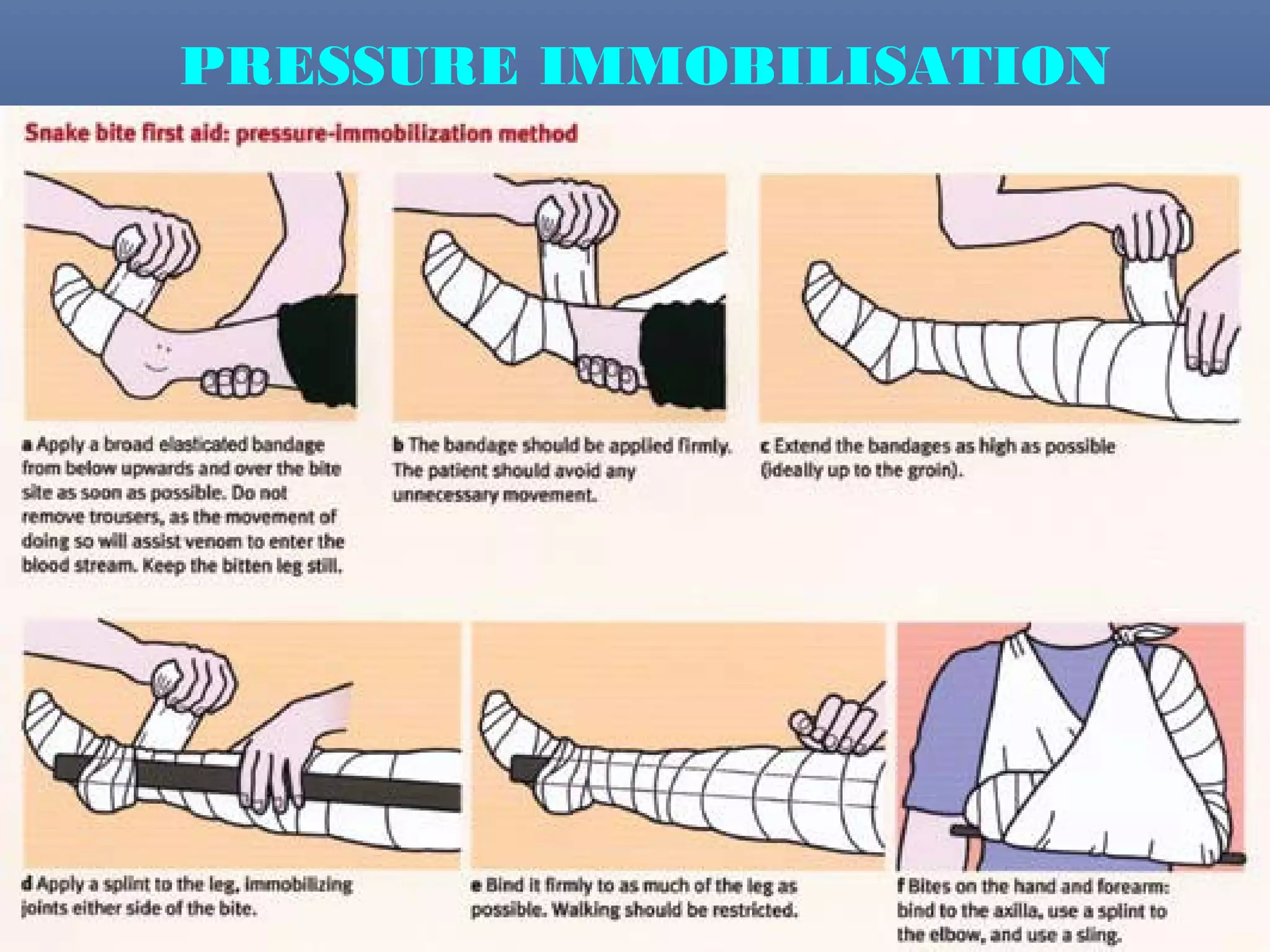 PRESSURE IMMOBILISATION

Snake bite first aid: pressure-immobilization method

a Apply a broad elasticated bandage from below upwards and over the bite site as soon as possible. Do not remove trousers, as the movement of doing so will assist venom to enter the blood stream. Keep the bitten leg still.

b The bandage should be applied firmly. The patient should avoid any unnecessary movement.

c Extend the bandages as high as possible (ideally up to the groin).

d Apply a splint to the leg, immobilizing joints either side of the bite.

e Bind it firmly to as much of the leg as possible. Walking should be restricted.

f Bites on the hand and forearm: bind to the axilla, use a splint to the elbow, and use a sling.