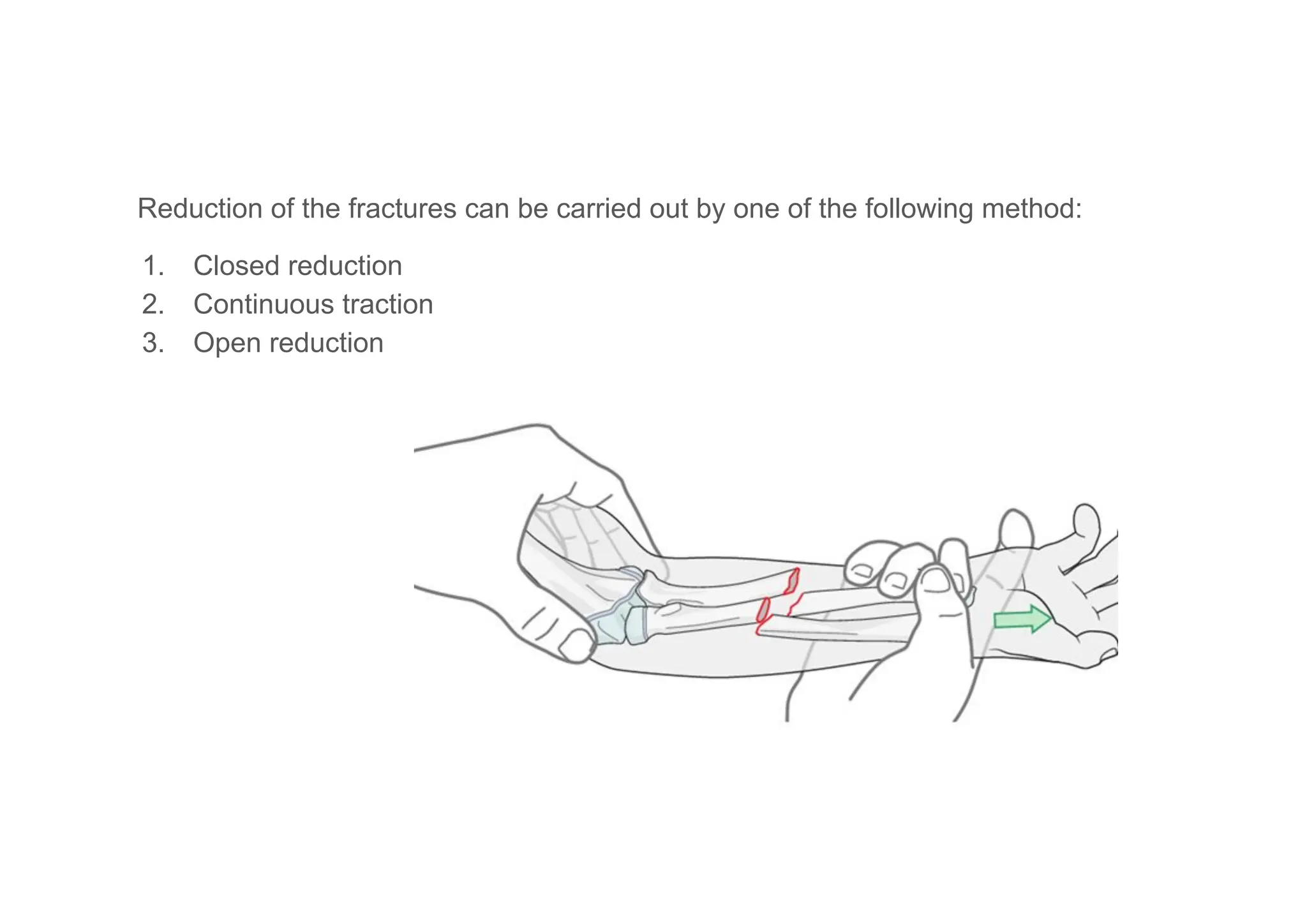 Reduction of the fractures can be carried out by one of the following method:

1. Closed reduction
2. Continuous traction
3. Open reduction