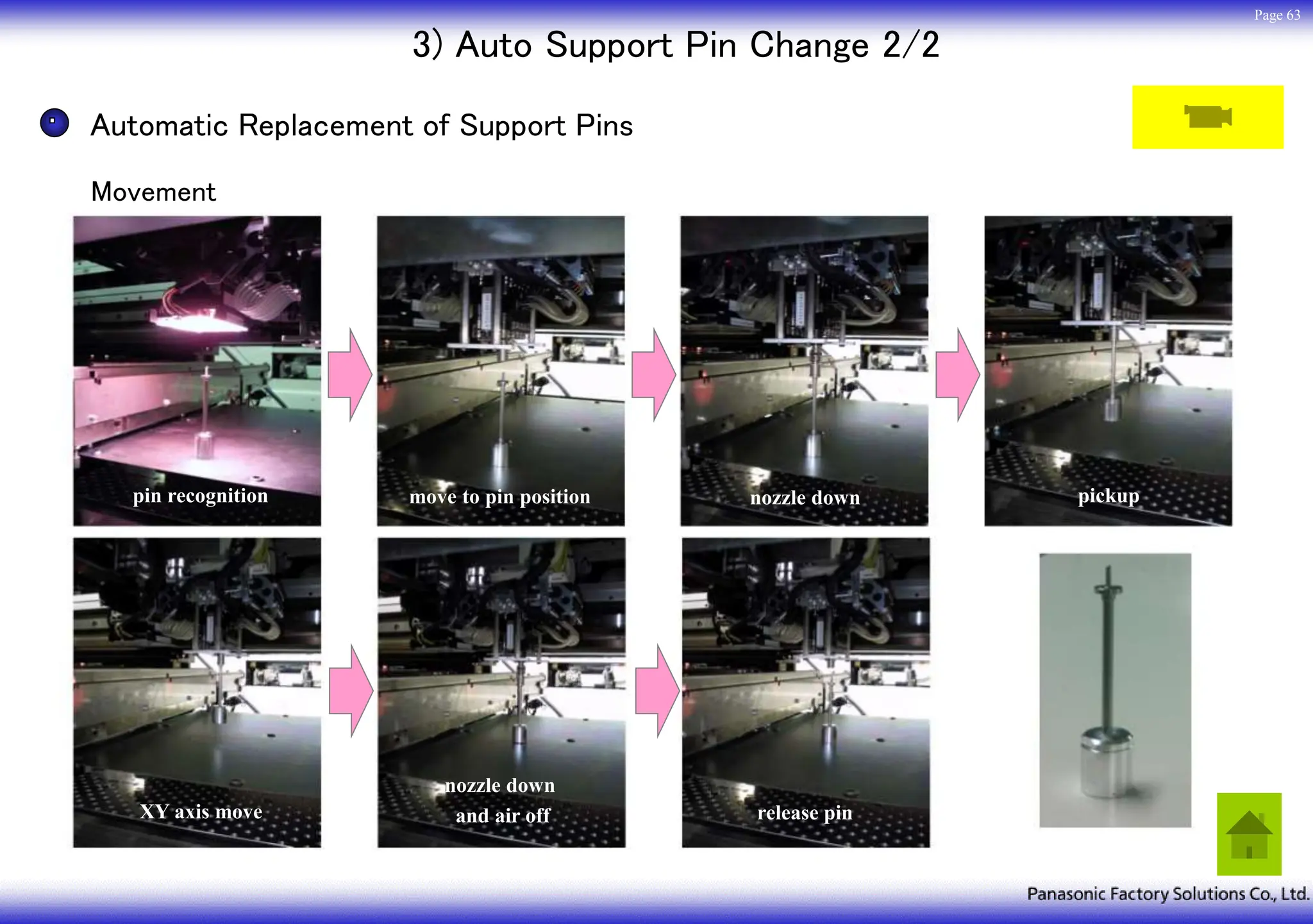 Page 63

3) Auto Support Pin Change 2/2

Automatic Replacement of Support Pins

Movement

pin recognition

move to pin position

nozzle down

pickup

XY axis move

nozzle down and air off

release pin

Panasonic Factory Solutions Co., Ltd.