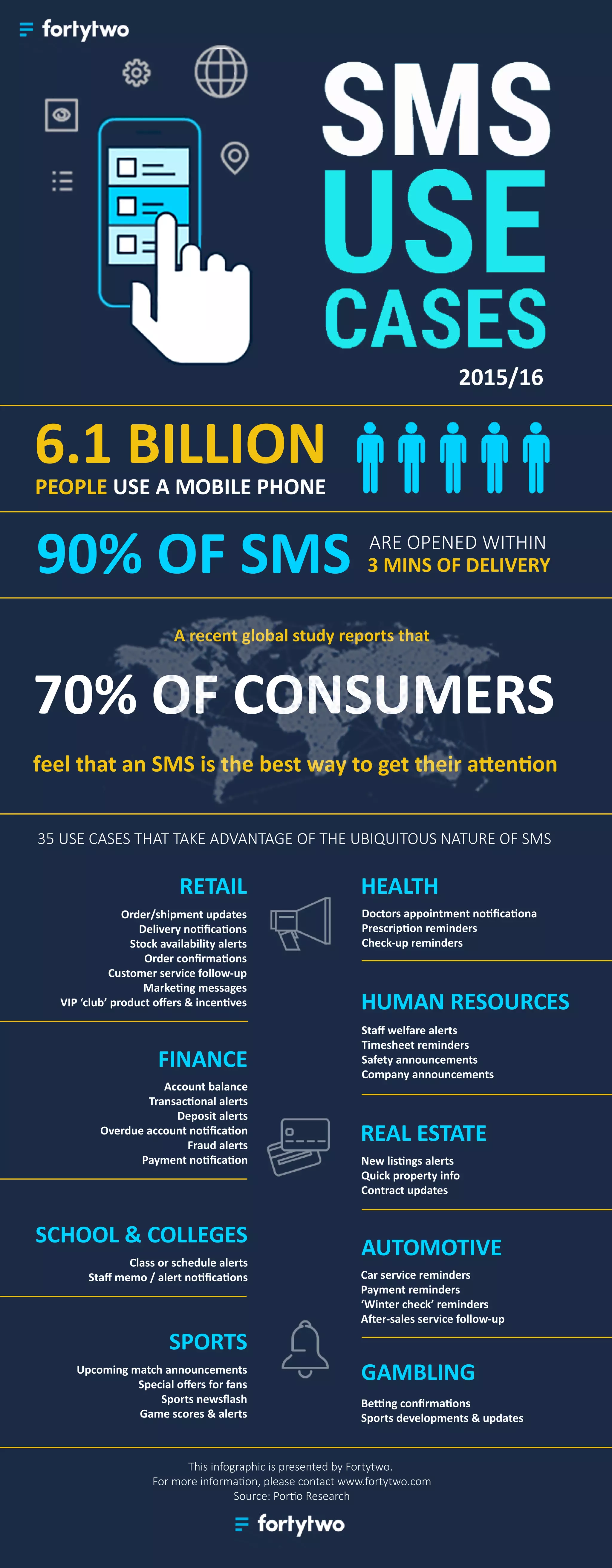 fortytwo

SMS USE CASES

2015/16

6.1 BILLION
PEOPLE USE A MOBILE PHONE

90% OF SMS ARE OPENED WITHIN 3 MINS OF DELIVERY

A recent global study reports that

70% OF CONSUMERS

feel that an SMS is the best way to get their attention

35 USE CASES THAT TAKE ADVANTAGE OF THE UBIQUITOUS NATURE OF SMS

RETAIL
Order/shipment updates
Delivery notifications
Stock availability alerts
Order confirmations
Customer service follow-up
Marketing messages
VIP 'club' product offers & incentives

FINANCE
Account balance
Transactional alerts
Deposit alerts
Overdue account notification
Fraud alerts
Payment notification

SCHOOL & COLLEGES
Class or schedule alerts
Staff memo / alert notifications

SPORTS
Upcoming match announcements
Special offers for fans
Sports newsflash
Game scores & alerts

HEALTH
Doctors appointment notificationa
Prescription reminders
Check-up reminders

HUMAN RESOURCES
Staff welfare alerts
Timesheet reminders
Safety announcements
Company announcements

REAL ESTATE
New listings alerts
Quick property info
Contract updates

AUTOMOTIVE
Car service reminders
Payment reminders
'Winter check' reminders
After-sales service follow-up

GAMBLING
Betting confirmations
Sports developments & updates

This infographic is presented by Fortytwo.
For more information, please contact www.fortytwo.com
Source: Portio Research

fortytwo