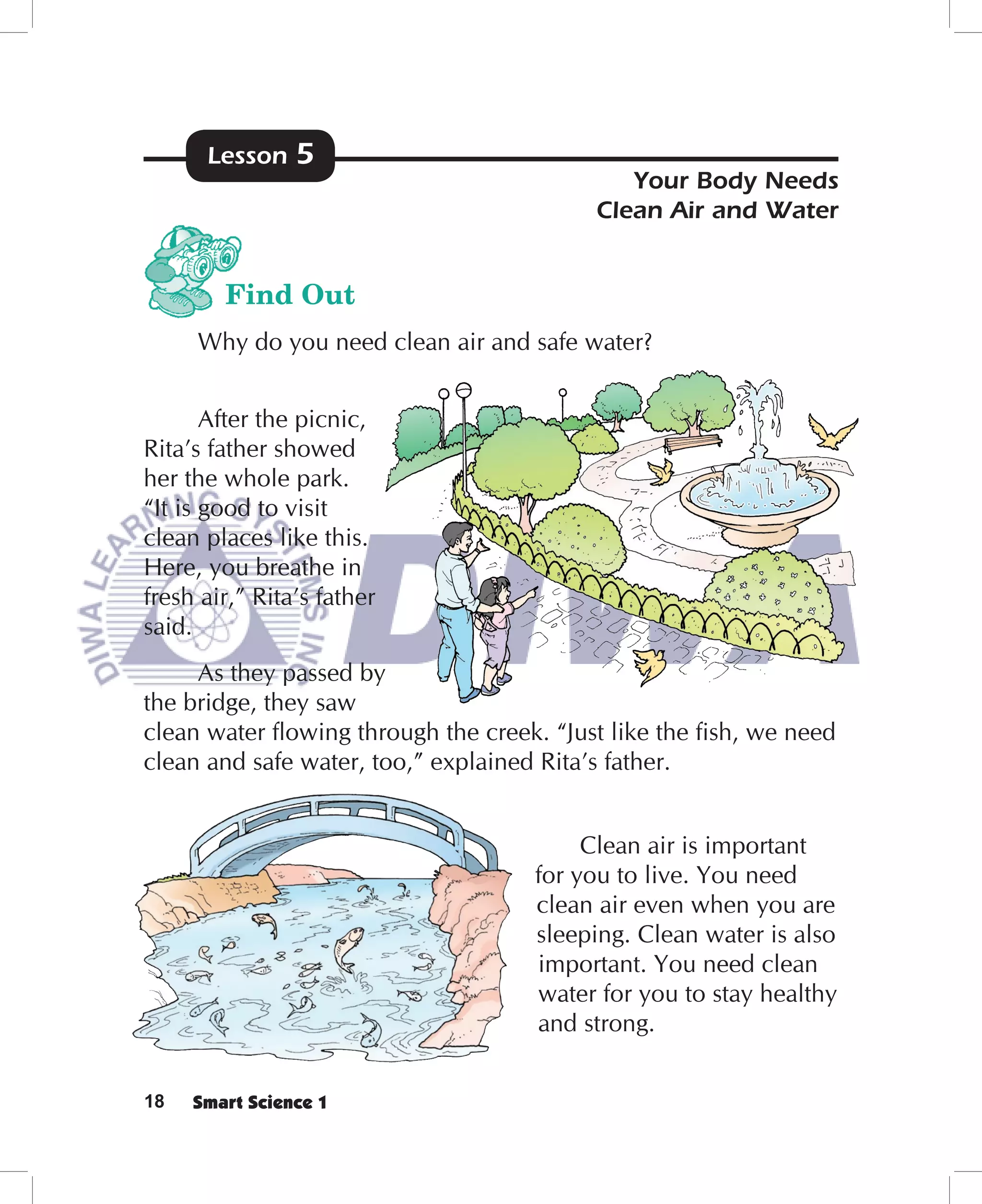 Lesson 5

Your Body Needs Clean Air and Water

Find Out

Why do you need clean air and safe water?

After the picnic, Rita's father showed her the whole park. "It is good to visit clean places like this. Here, you breathe in fresh air," Rita's father said.

As they passed by the bridge, they saw clean water flowing through the creek. "Just like the fish, we need clean and safe water, too," explained Rita's father.

Clean air is important for you to live. You need clean air even when you are sleeping. Clean water is also important. You need clean water for you to stay healthy and strong.

DIWA LEARNING SYSTEMS INC

DIWA

18 Smart Science 1