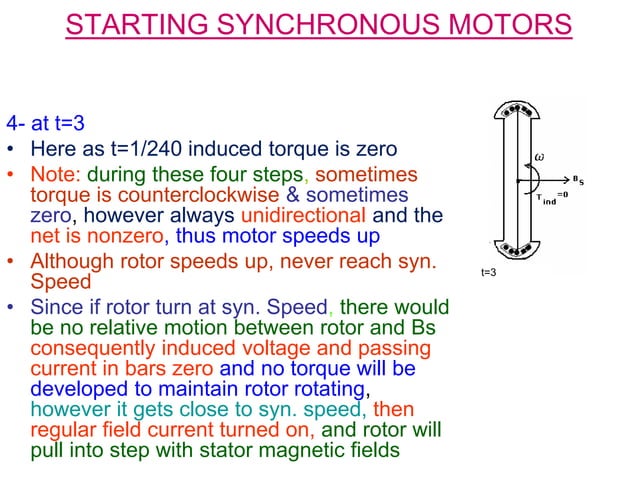 STARTING SYNCHRONOUS MOTORS

4- at t=3

• Here as t=1/240 induced torque is zero

• Note: during these four steps, sometimes torque is counterclockwise & sometimes zero, however always unidirectional and the net is nonzero, thus motor speeds up

• Although rotor speeds up, never reach syn. Speed

• Since if rotor turn at syn. Speed, there would be no relative motion between rotor and Bs consequently induced voltage and passing current in bars zero and no torque will be developed to maintain rotor rotating, however it gets close to syn. speed, then regular field current turned on, and rotor will pull into step with stator magnetic fields

$\omega$

$B_S$

$T_{ind}=0$

t=3