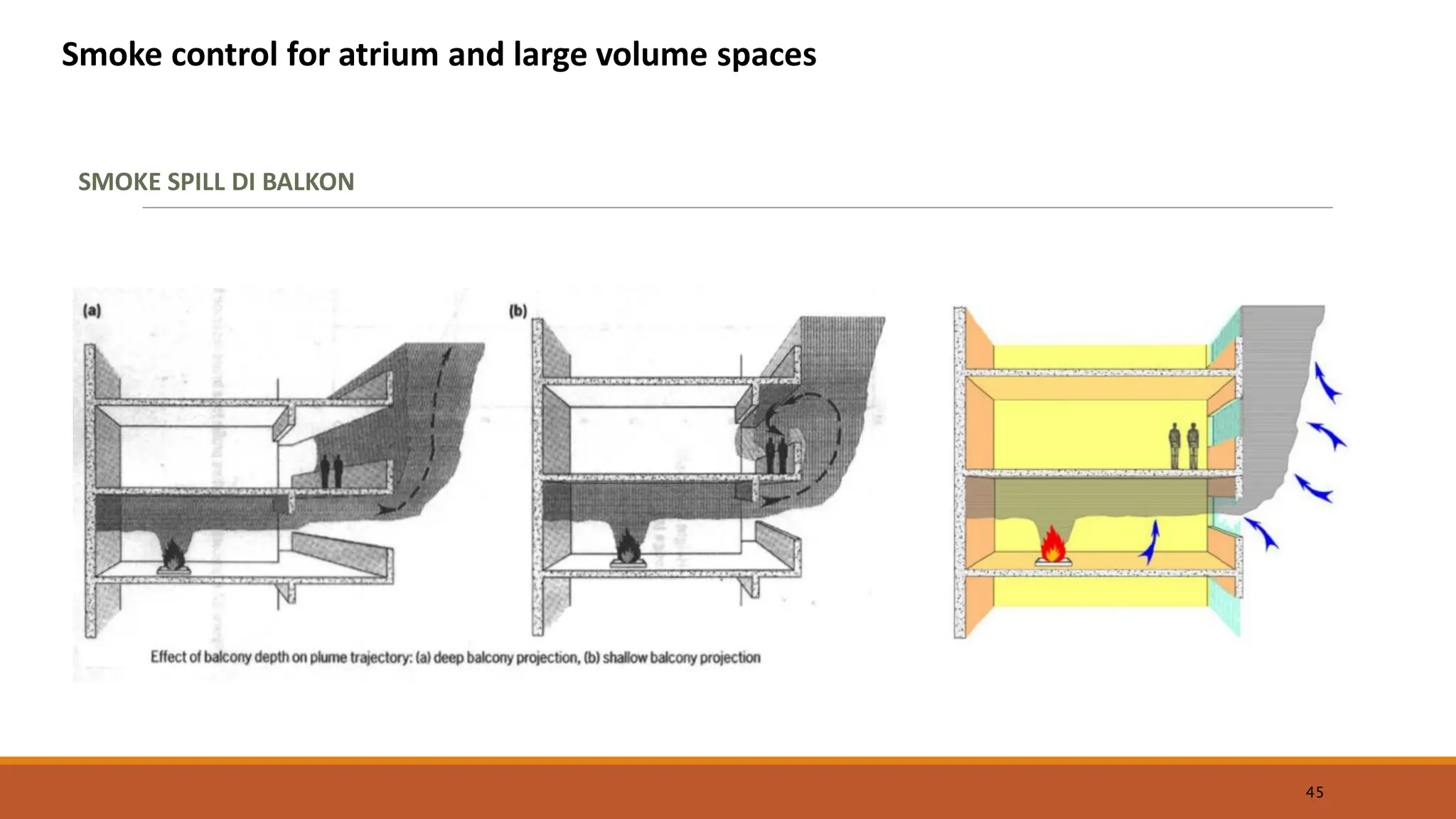 Smoke control for atrium and large volume spaces

SMOKE SPILL DI BALKON

(a)

(b)

Effect of balcony depth on plume trajectory: (a) deep balcony projection, (b) shallow balcony projection

45