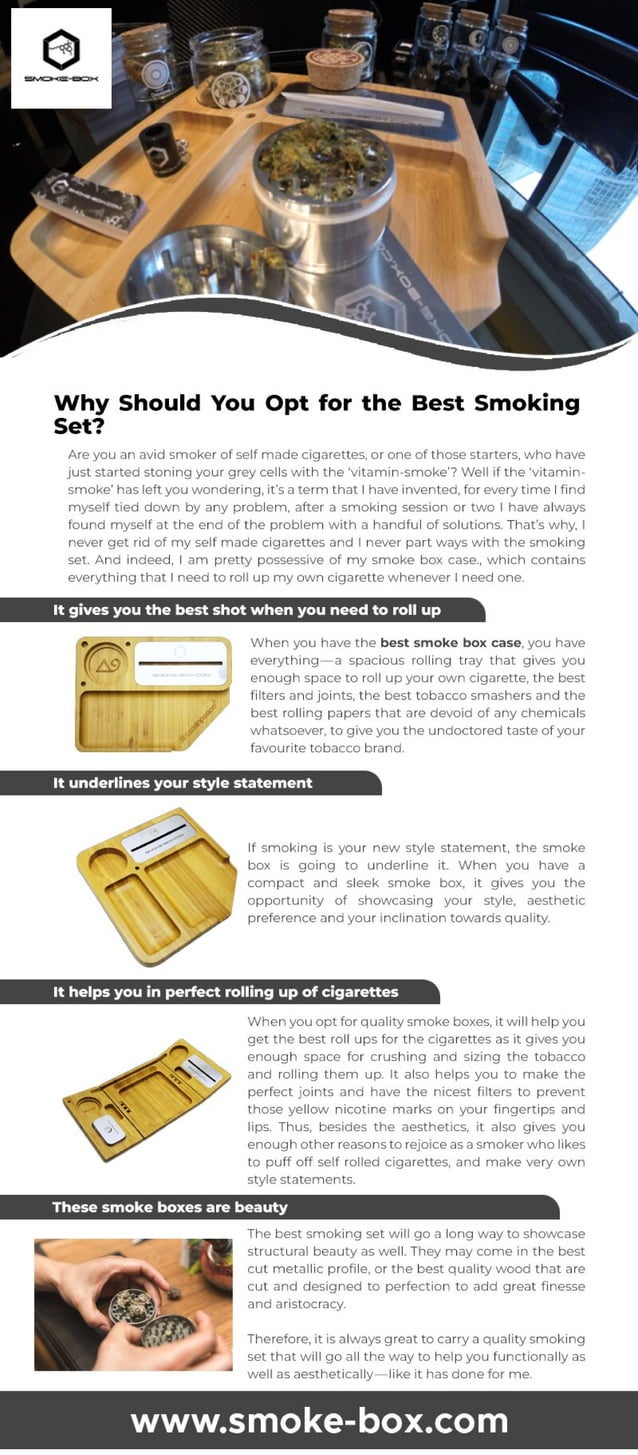 SMOKE-BOX

Why Should You Opt for the Best Smoking Set?

Are you an avid smoker of self made cigarettes, or one of those starters, who have just started stoning your grey cells with the 'vitamin-smoke'? Well if the 'vitamin-smoke' has left you wondering, it's a term that I have invented, for every time I find myself tied down by any problem, after a smoking session or two I have always found myself at the end of the problem with a handful of solutions. That's why, I never get rid of my self made cigarettes and I never part ways with the smoking set. And indeed, I am pretty possessive of my smoke box case., which contains everything that I need to roll up my own cigarette whenever I need one.

It gives you the best shot when you need to roll up

When you have the best smoke box case, you have everything—a spacious rolling tray that gives you enough space to roll up your own cigarette, the best filters and joints, the best tobacco smashers and the best rolling papers that are devoid of any chemicals whatsoever, to give you the undoctored taste of your favourite tobacco brand.

It underlines your style statement

If smoking is your new style statement, the smoke box is going to underline it. When you have a compact and sleek smoke box, it gives you the opportunity of showcasing your style, aesthetic preference and your inclination towards quality.

It helps you in perfect rolling up of cigarettes

When you opt for quality smoke boxes, it will help you get the best roll ups for the cigarettes as it gives you enough space for crushing and sizing the tobacco and rolling them up. It also helps you to make the perfect joints and have the nicest filters to prevent those yellow nicotine marks on your fingertips and lips. Thus, besides the aesthetics, it also gives you enough other reasons to rejoice as a smoker who likes to puff off self rolled cigarettes, and make very own style statements.

These smoke boxes are beauty

The best smoking set will go a long way to showcase structural beauty as well. They may come in the best cut metallic profile, or the best quality wood that are cut and designed to perfection to add great finesse and aristocracy.

Therefore, it is always great to carry a quality smoking set that will go all the way to help you functionally as well as aesthetically—like it has done for me.

www.smoke-box.com