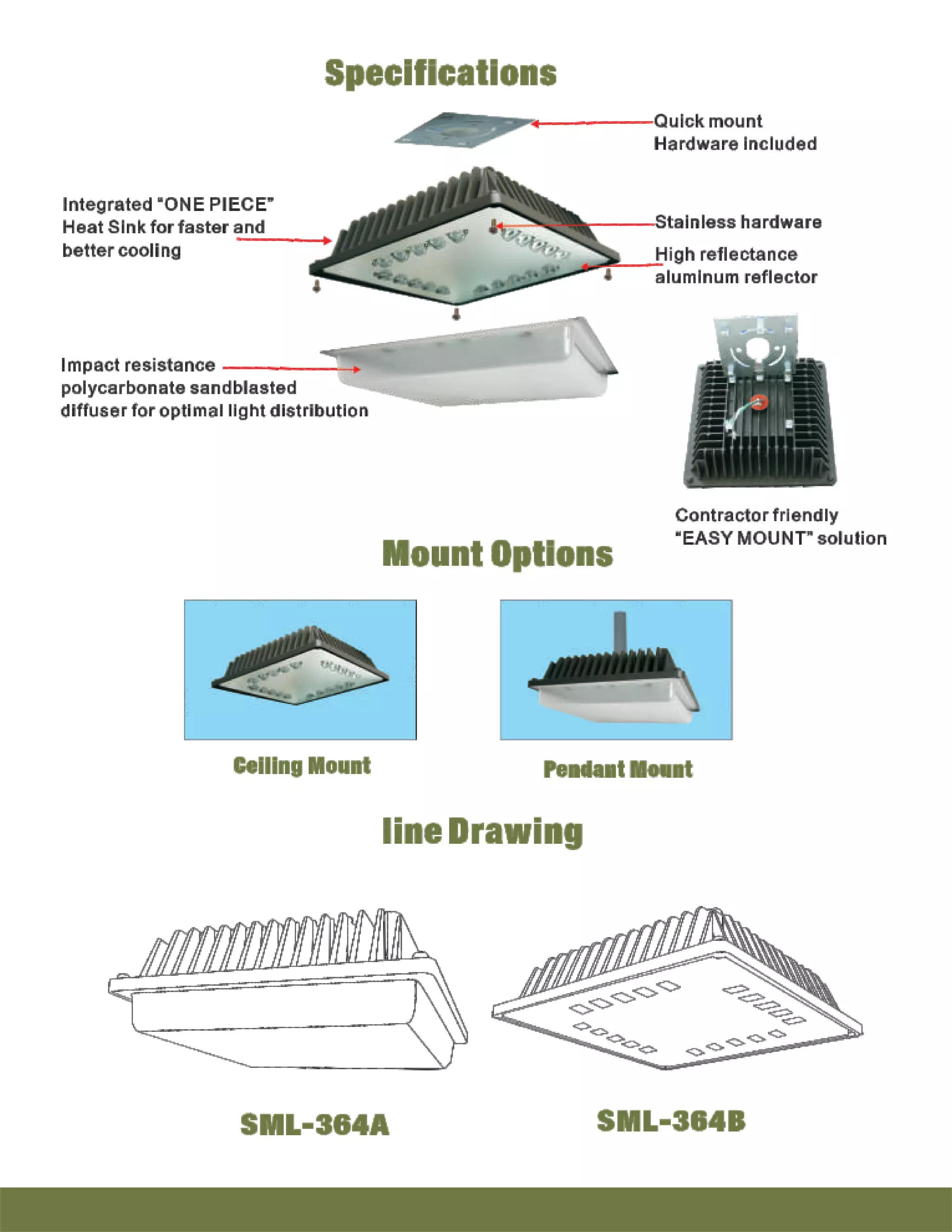 Specifications

Quick mount Hardware included

Integrated "ONE PIECE" Heat Sink for faster and better cooling

Stainless hardware

High reflectance aluminum reflector

Impact resistance polycarbonate sandblasted diffuser for optimal light distribution

Contractor friendly "EASY MOUNT" solution

Mount Options

Ceiling Mount

Pendant Mount

line Drawing

SML-364A

SML-364B