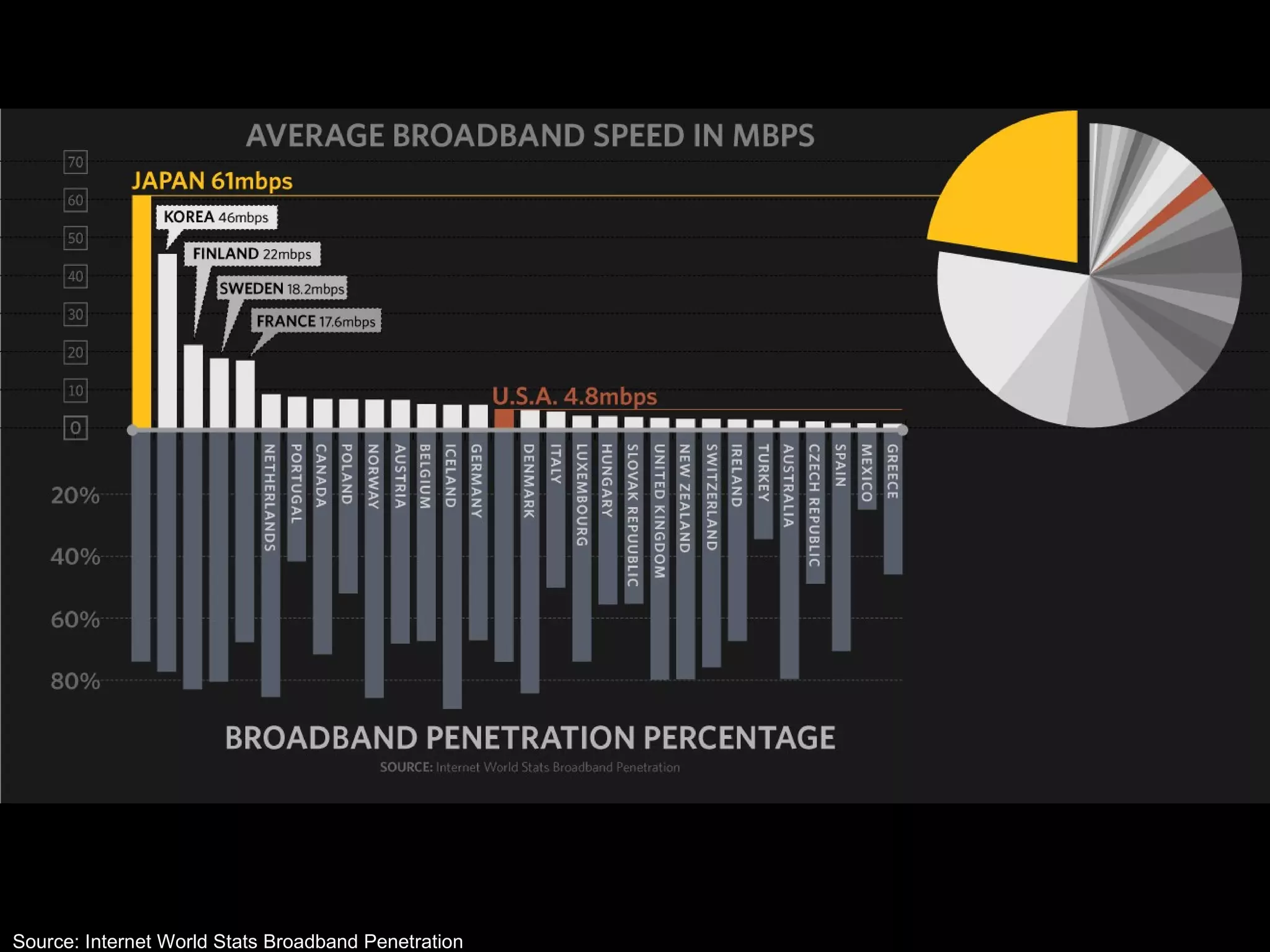 AVERAGE BROADBAND SPEED IN MBPS

70
60
50
40
30
20
10
0

JAPAN 61mbps
KOREA 46mbps
FINLAND 22mbps
SWEDEN 18.2mbps
FRANCE 17.6mbps
U.S.A. 4.8mbps

NETHERLANDS
PORTUGAL
CANADA
POLAND
NORWAY
AUSTRIA
BELGIUM
ICELAND
GERMANY
DENMARK
ITALY
LUXEMBOURG
HUNGARY
SLOVAK REPUUBLIC
UNITED KINGDOM
NEW ZEALAND
SWITZERLAND
IRELAND
TURKEY
AUSTRALIA
CZECH REPUBLIC
SPAIN
MEXICO
GREECE

20%
40%
60%
80%

BROADBAND PENETRATION PERCENTAGE
SOURCE: Internet World Stats Broadband Penetration

Source: Internet World Stats Broadband Penetration