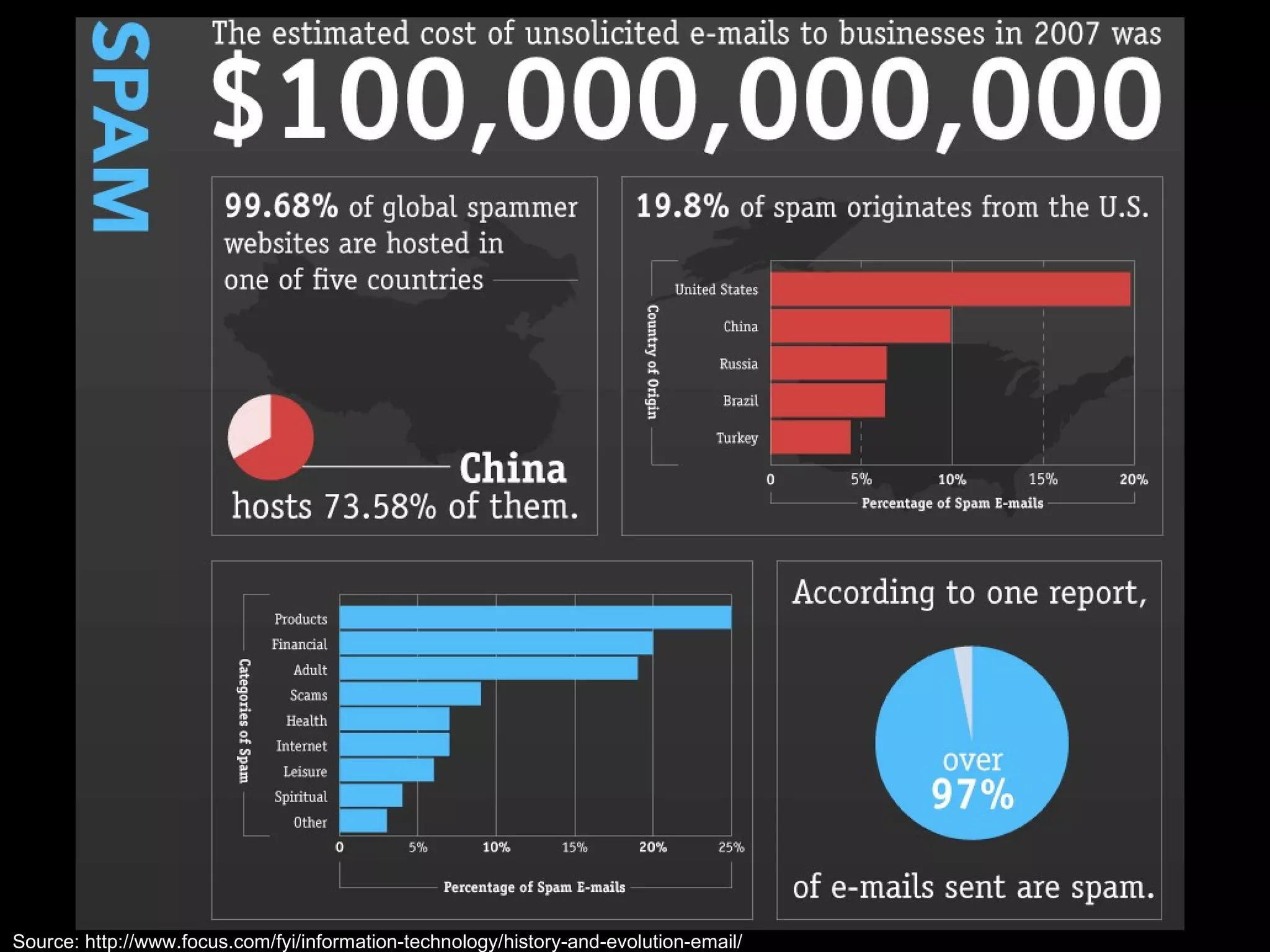 SPAM

The estimated cost of unsolicited e-mails to businesses in 2007 was

$100,000,000,000

99.68% of global spammer websites are hosted in one of five countries

China hosts 73.58% of them.

19.8% of spam originates from the U.S.

Country of Origin

United States
China
Russia
Brazil
Turkey

0
5%
10%
15%
20%

Percentage of Spam E-mails

Categories of Spam

Products
Financial
Adult
Scams
Health
Internet
Leisure
Spiritual
Other

0
5%
10%
15%
20%
25%

Percentage of Spam E-mails

According to one report,

over 97%

of e-mails sent are spam.

Source: http://www.focus.com/fyi/information-technology/history-and-evolution-email/