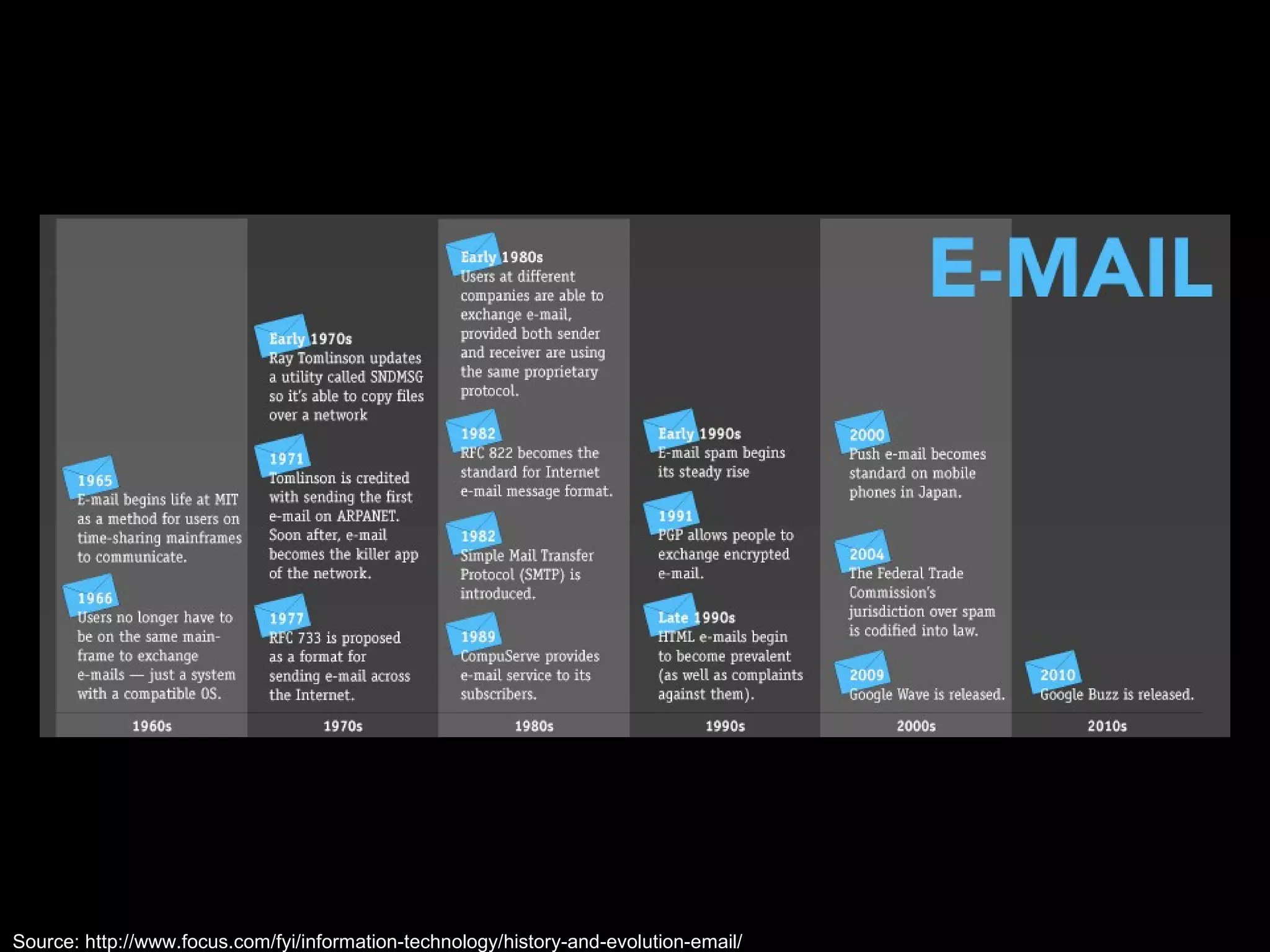 E-MAIL

1965
E-mail begins life at MIT as a method for users on time-sharing mainframes to communicate.

1966
Users no longer have to be on the same mainframe to exchange e-mails — just a system with a compatible OS.

1960s

Early 1970s
Ray Tomlinson updates a utility called SNDMSG so it's able to copy files over a network

1971
Tomlinson is credited with sending the first e-mail on ARPANET. Soon after, e-mail becomes the killer app of the network.

1977
RFC 733 is proposed as a format for sending e-mail across the Internet.

1970s

Early 1980s
Users at different companies are able to exchange e-mail, provided both sender and receiver are using the same proprietary protocol.

1982
RFC 822 becomes the standard for Internet e-mail message format.

1982
Simple Mail Transfer Protocol (SMTP) is introduced.

1989
CompuServe provides e-mail service to its subscribers.

1980s

Early 1990s
E-mail spam begins its steady rise

1991
PGP allows people to exchange encrypted e-mail.

Late 1990s
HTML e-mails begin to become prevalent (as well as complaints against them).

1990s

2000
Push e-mail becomes standard on mobile phones in Japan.

2004
The Federal Trade Commission's jurisdiction over spam is codified into law.

2009
Google Wave is released.

2000s

2010
Google Buzz is released.

2010s

Source: http://www.focus.com/fyi/information-technology/history-and-evolution-email/