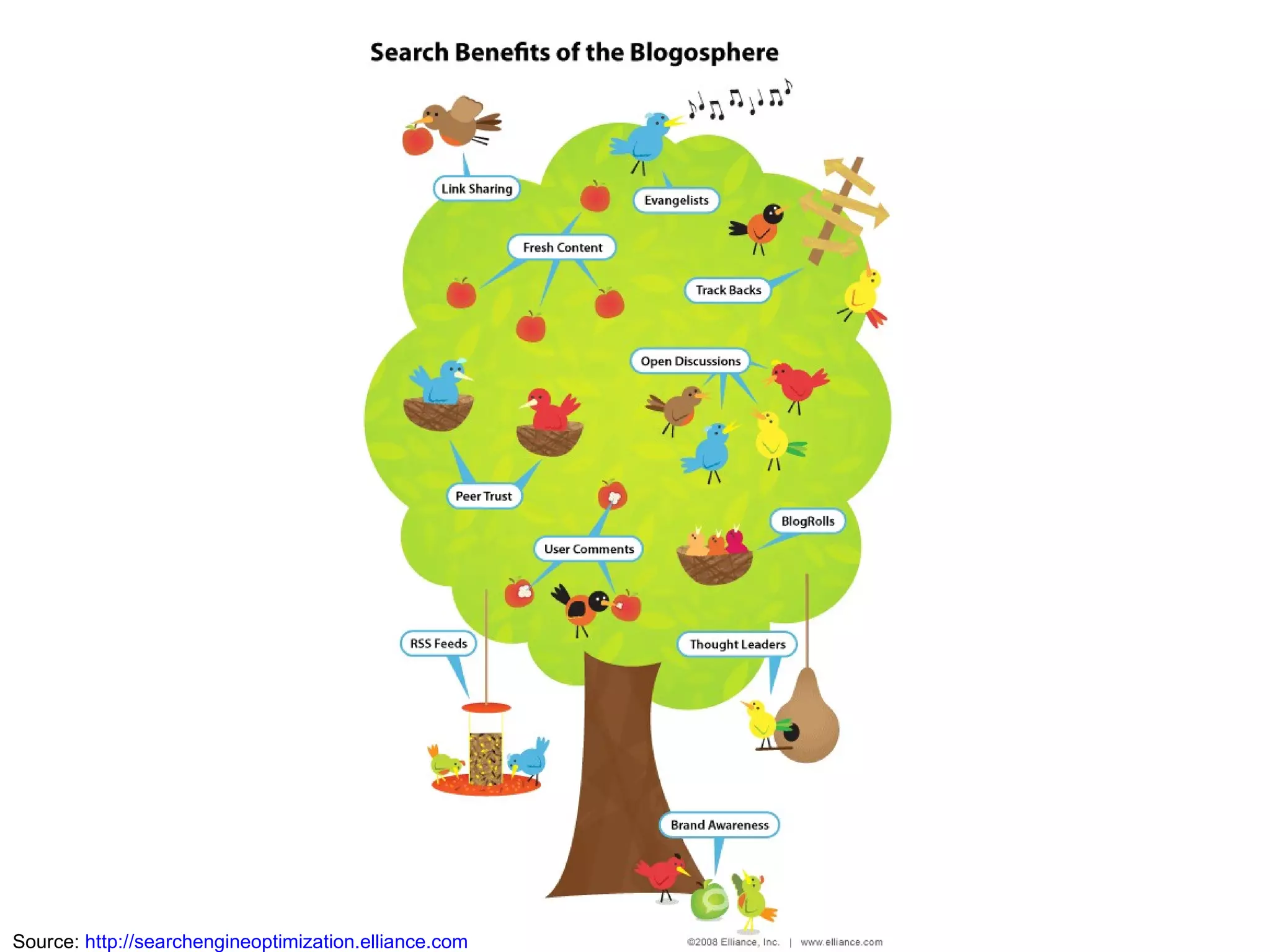 Search Benefits of the Blogosphere

Link Sharing

Evangelists

Fresh Content

Track Backs

Open Discussions

Peer Trust

BlogRolls

User Comments

RSS Feeds

Thought Leaders

Brand Awareness

Source: http://searchengineoptimization.elliance.com

©2008 Elliance, Inc. | www.elliance.com