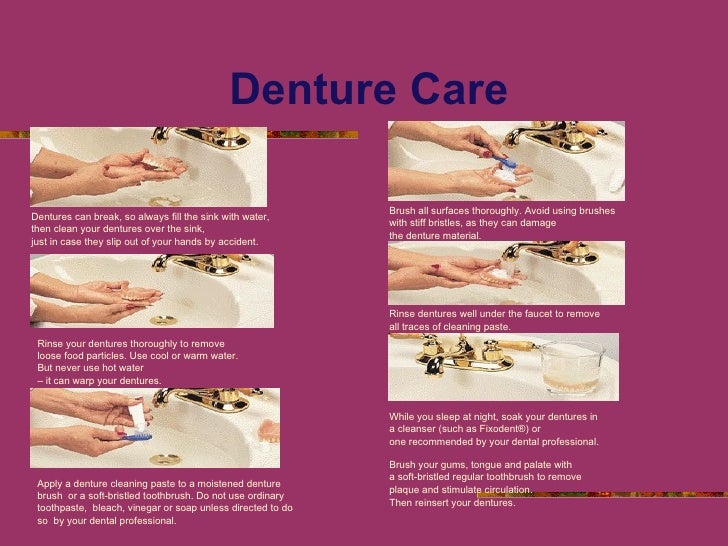 Denture Care

Dentures can break, so always fill the sink with water, then clean your dentures over the sink, just in case they slip out of your hands by accident.

Rinse your dentures thoroughly to remove loose food particles. Use cool or warm water. But never use hot water – it can warp your dentures.

Apply a denture cleaning paste to a moistened denture brush or a soft-bristled toothbrush. Do not use ordinary toothpaste, bleach, vinegar or soap unless directed to do so by your dental professional.

Brush all surfaces thoroughly. Avoid using brushes with stiff bristles, as they can damage the denture material.

Rinse dentures well under the faucet to remove all traces of cleaning paste.

While you sleep at night, soak your dentures in a cleanser (such as Fixodent®) or one recommended by your dental professional.

Brush your gums, tongue and palate with a soft-bristled regular toothbrush to remove plaque and stimulate circulation. Then reinsert your dentures.