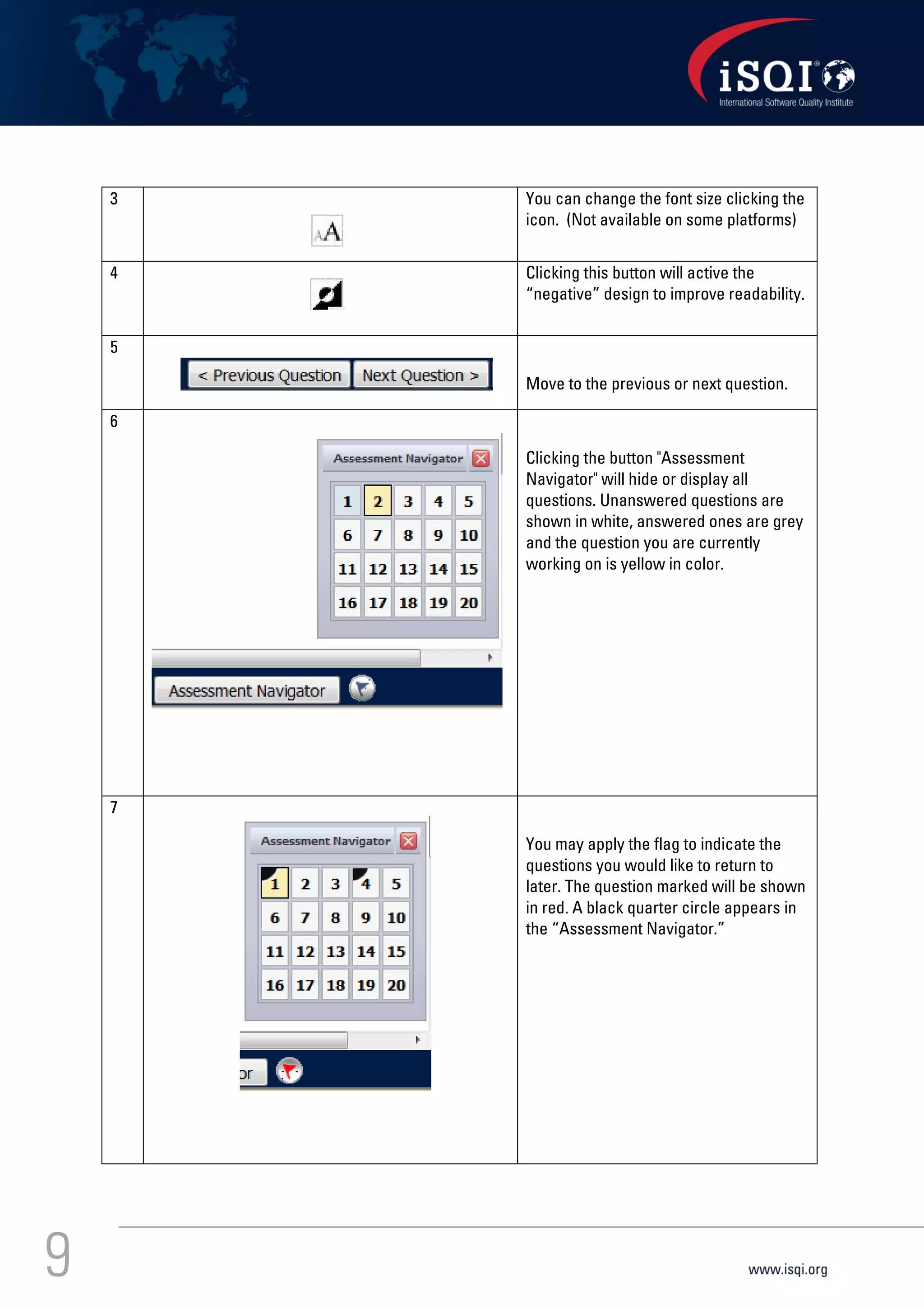 iSQI®
International Software Quality Institute

| 3 | AA | You can change the font size clicking the icon. (Not available on some platforms) |
|---|---|---|
| 4 | | Clicking this button will active the “negative” design to improve readability. |
| 5 | < Previous Question Next Question > | Move to the previous or next question. |
| 6 | Assessment Navigator 1 2 3 4 5 6 7 8 9 10 11 12 13 14 15 16 17 18 19 20 Assessment Navigator | Clicking the button "Assessment Navigator" will hide or display all questions. Unanswered questions are shown in white, answered ones are grey and the question you are currently working on is yellow in color. |
| 7 | Assessment Navigator 1 2 3 4 5 6 7 8 9 10 11 12 13 14 15 16 17 18 19 20 or | You may apply the flag to indicate the questions you would like to return to later. The question marked will be shown in red. A black quarter circle appears in the “Assessment Navigator.” |

9

www.isqi.org