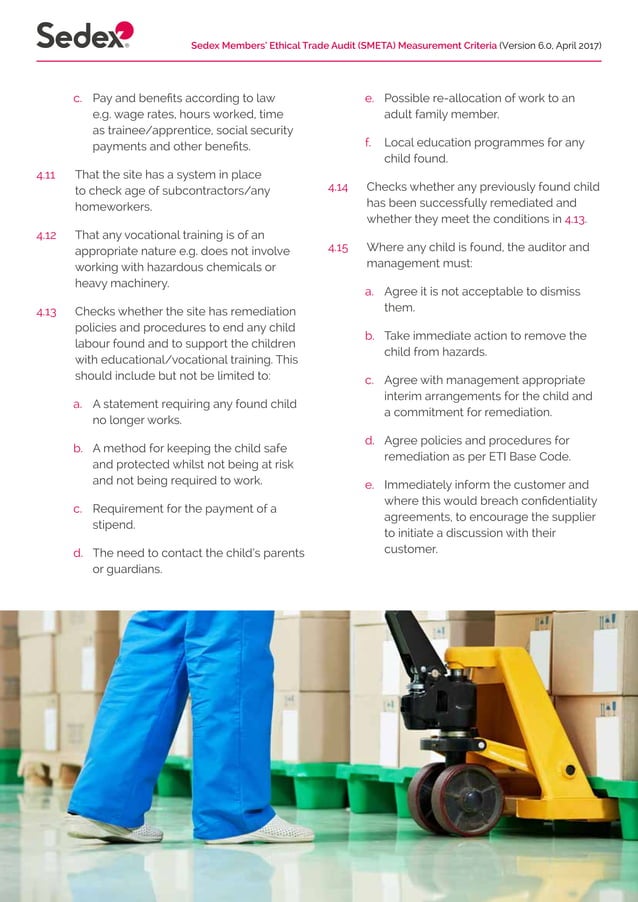 Sedex

Sedex Members' Ethical Trade Audit (SMETA) Measurement Criteria (Version 6.0, April 2017)

c. Pay and benefits according to law e.g. wage rates, hours worked, time as trainee/apprentice, social security payments and other benefits.

4.11 That the site has a system in place to check age of subcontractors/any homeworkers.

4.12 That any vocational training is of an appropriate nature e.g. does not involve working with hazardous chemicals or heavy machinery.

4.13 Checks whether the site has remediation policies and procedures to end any child labour found and to support the children with educational/vocational training. This should include but not be limited to:

a. A statement requiring any found child no longer works.

b. A method for keeping the child safe and protected whilst not being at risk and not being required to work.

c. Requirement for the payment of a stipend.

d. The need to contact the child's parents or guardians.

e. Possible re-allocation of work to an adult family member.

f. Local education programmes for any child found.

4.14 Checks whether any previously found child has been successfully remediated and whether they meet the conditions in 4.13.

4.15 Where any child is found, the auditor and management must:

a. Agree it is not acceptable to dismiss them.

b. Take immediate action to remove the child from hazards.

c. Agree with management appropriate interim arrangements for the child and a commitment for remediation.

d. Agree policies and procedures for remediation as per ETI Base Code.

e. Immediately inform the customer and where this would breach confidentiality agreements, to encourage the supplier to initiate a discussion with their customer.