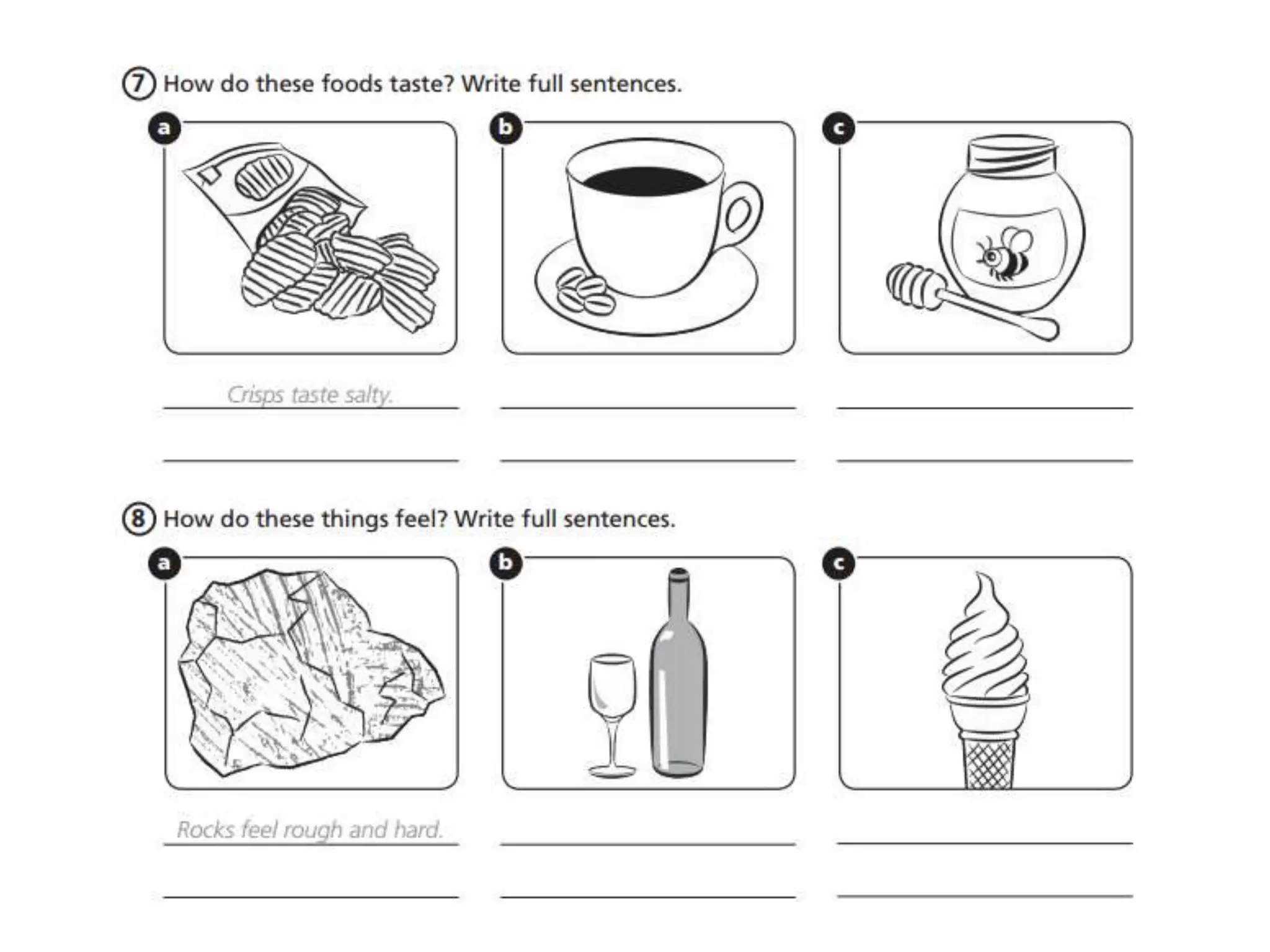 7 How do these foods taste? Write full sentences.

a

b

c

Crisps taste salty.

8 How do these things feel? Write full sentences.

a

b

c

Rocks feel rough and hard.