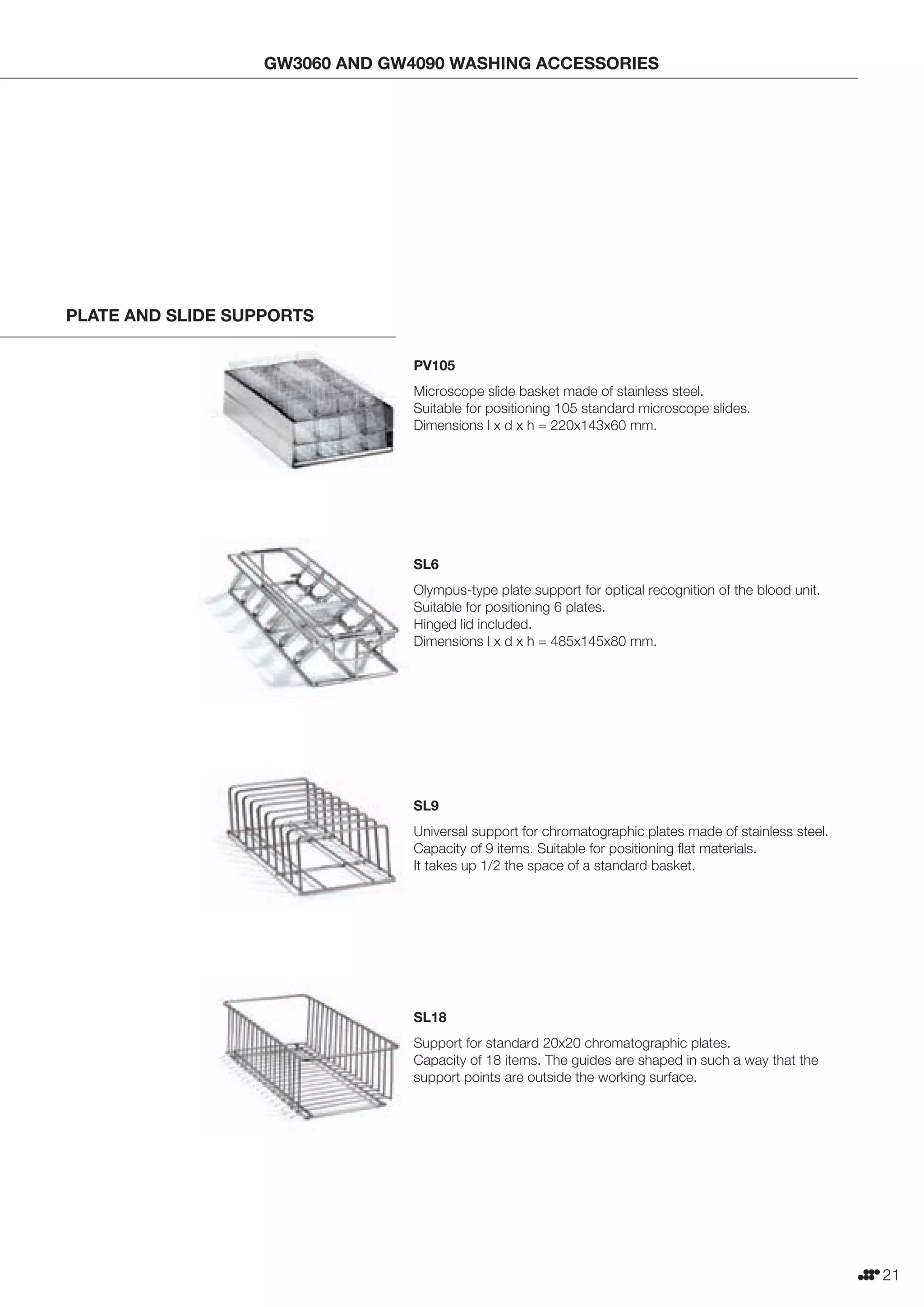 GW3060 AND GW4090 WASHING ACCESSORIES

PLATE AND SLIDE SUPPORTS

PV105

Microscope slide basket made of stainless steel.
Suitable for positioning 105 standard microscope slides.
Dimensions l x d x h = 220x143x60 mm.

SL6

Olympus-type plate support for optical recognition of the blood unit.
Suitable for positioning 6 plates.
Hinged lid included.
Dimensions l x d x h = 485x145x80 mm.

SL9

Universal support for chromatographic plates made of stainless steel.
Capacity of 9 items. Suitable for positioning flat materials.
It takes up 1/2 the space of a standard basket.

SL18

Support for standard 20x20 chromatographic plates.
Capacity of 18 items. The guides are shaped in such a way that the support points are outside the working surface.

21