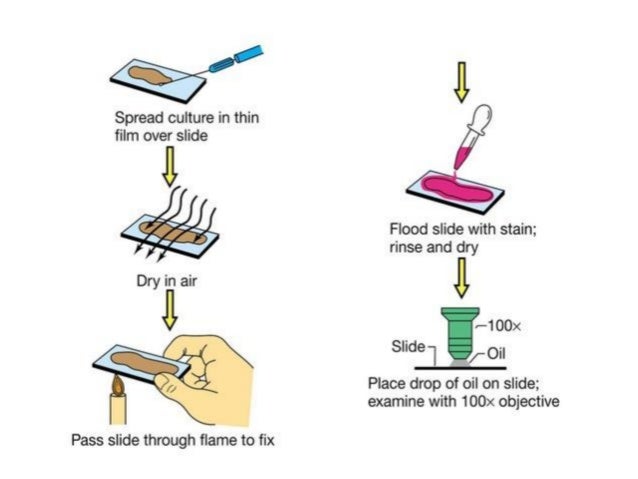 Spread culture in thin film over slide

Dry in air

Pass slide through flame to fix

Flood slide with stain; rinse and dry

100×
Slide
Oil

Place drop of oil on slide; examine with 100× objective