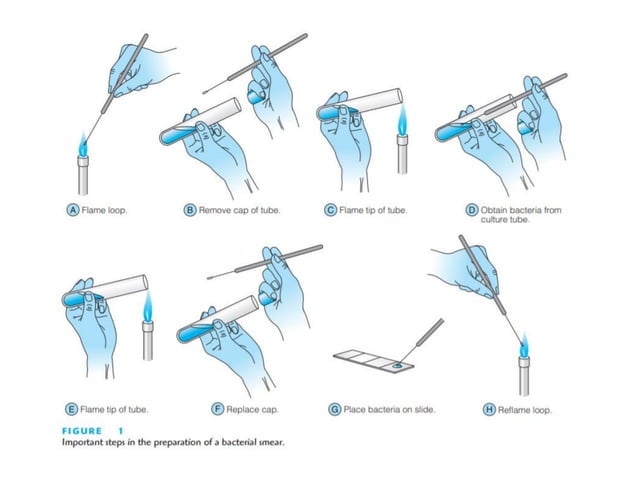 A Flame loop.

B Remove cap of tube.

C Flame tip of tube.

D Obtain bacteria from culture tube.

E Flame tip of tube.

F Replace cap.

G Place bacteria on slide.

H Reflame loop.

FIGURE 1
Important steps in the preparation of a bacterial smear.