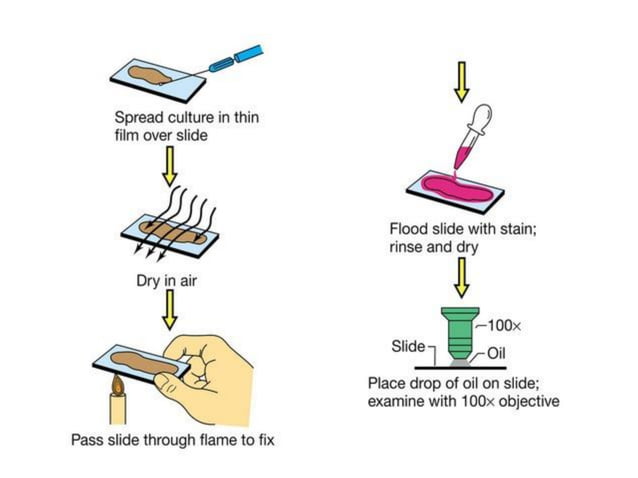 Spread culture in thin film over slide

Dry in air

Pass slide through flame to fix

Flood slide with stain; rinse and dry

100×

Slide

Oil

Place drop of oil on slide; examine with 100× objective