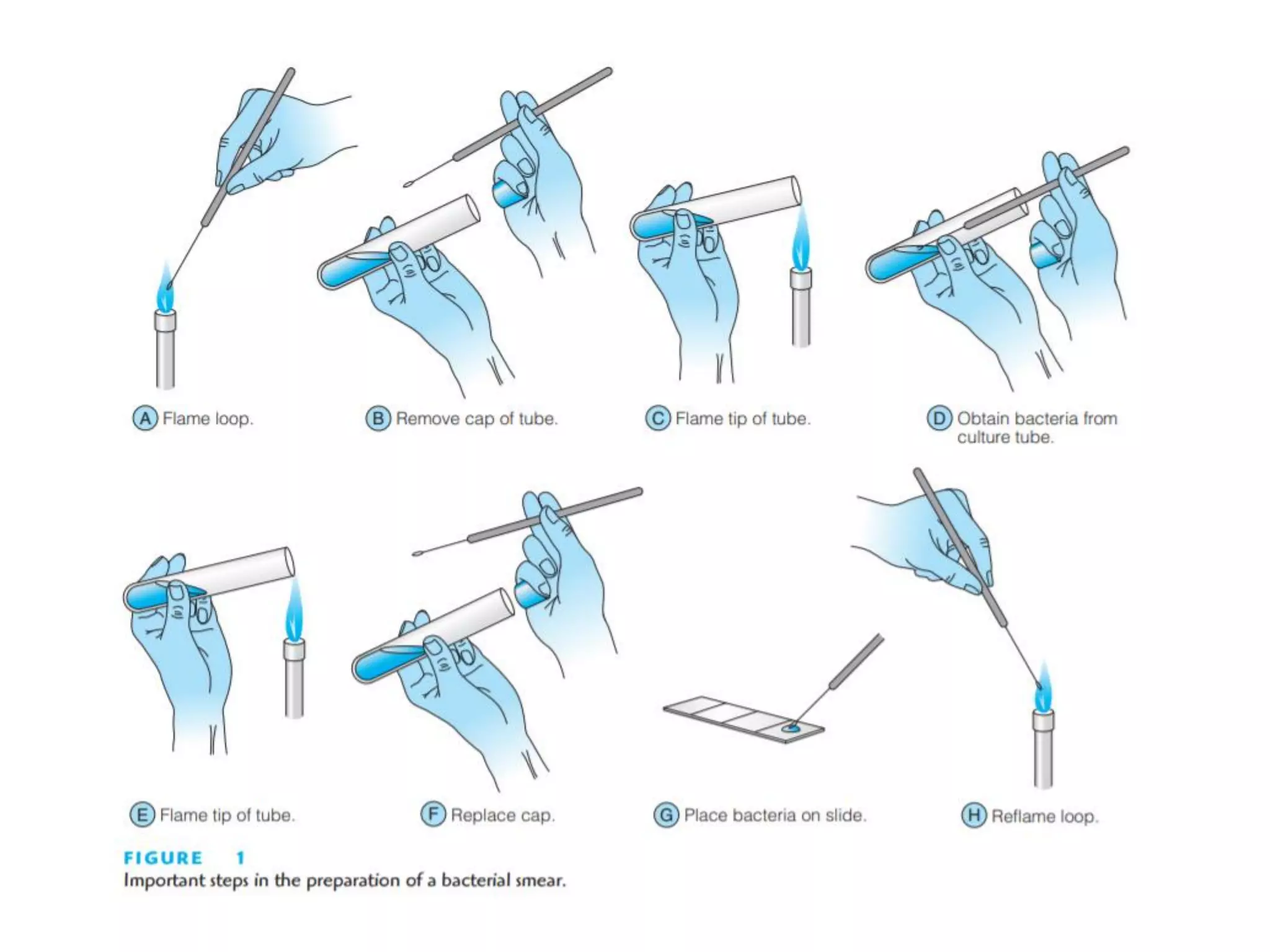 A Flame loop.

B Remove cap of tube.

C Flame tip of tube.

D Obtain bacteria from culture tube.

E Flame tip of tube.

F Replace cap.

G Place bacteria on slide.

H Reflame loop.

FIGURE 1
Important steps in the preparation of a bacterial smear.