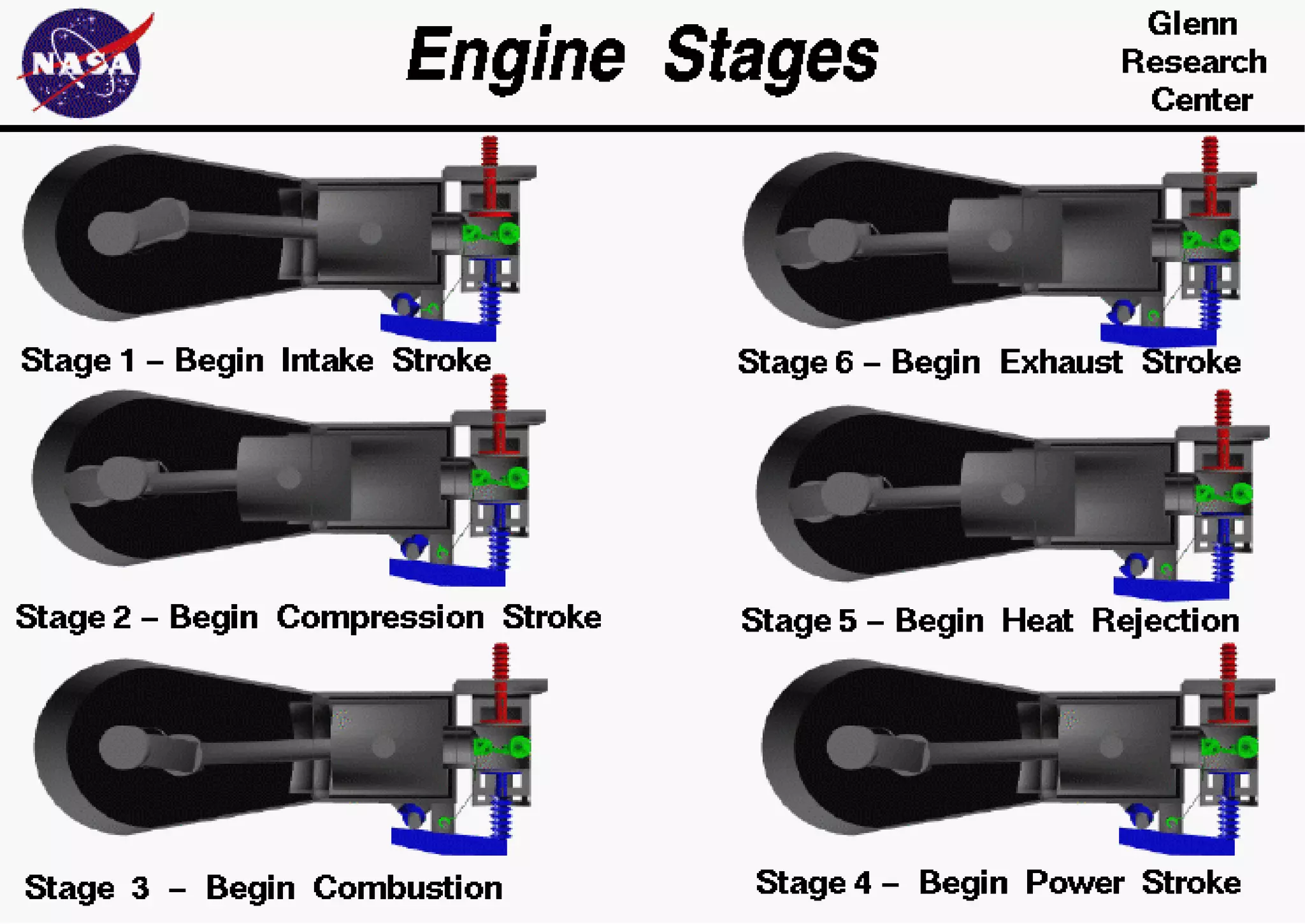 NASA

Engine Stages

Glenn Research Center

Stage 1 – Begin Intake Stroke

Stage 2 – Begin Compression Stroke

Stage 3 – Begin Combustion

Stage 6 – Begin Exhaust Stroke

Stage 5 – Begin Heat Rejection

Stage 4 – Begin Power Stroke