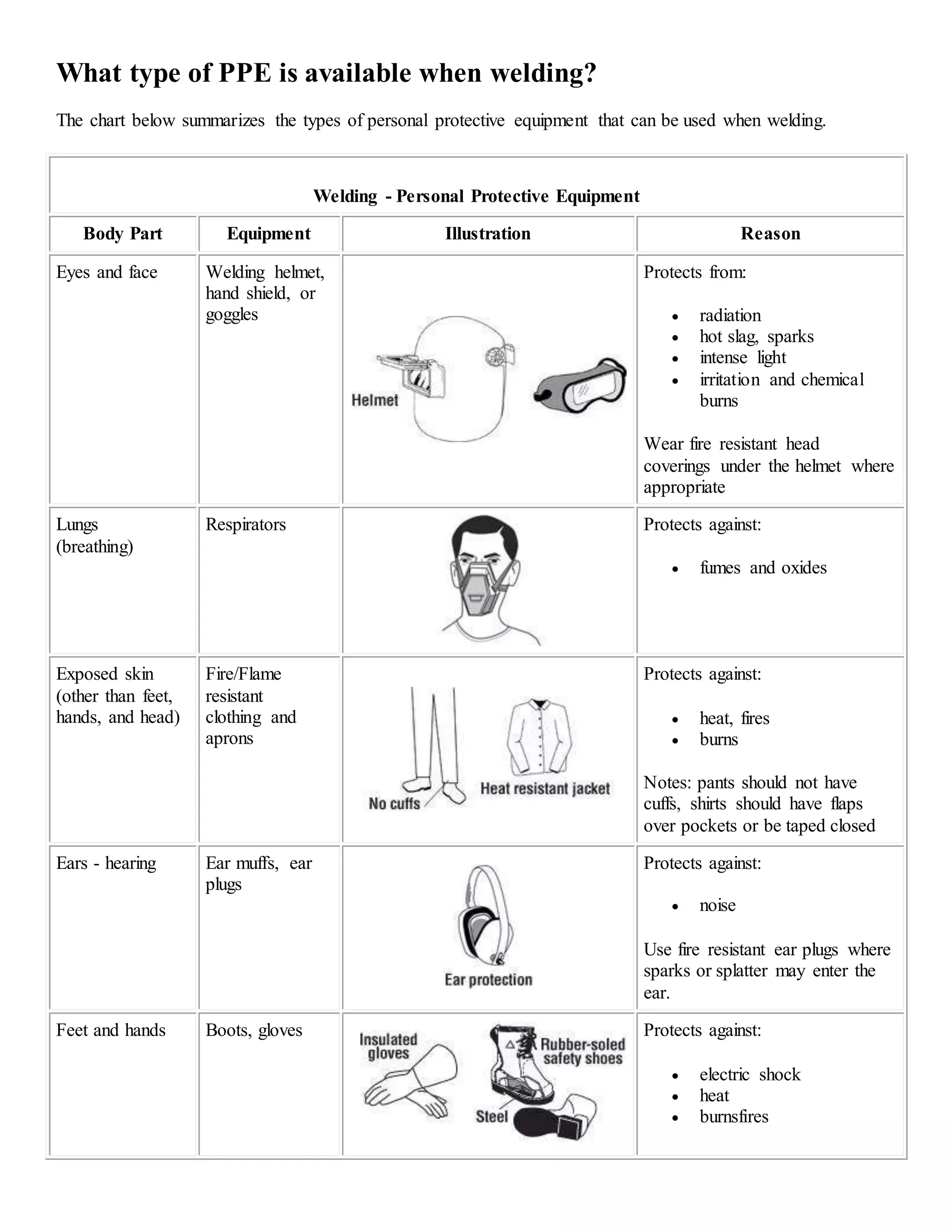 What type of PPE is available when welding?

The chart below summarizes the types of personal protective equipment that can be used when welding.

Welding - Personal Protective Equipment

| Body Part | Equipment | Illustration | Reason |
|---|---|---|---|
| Eyes and face | Welding helmet, hand shield, or goggles | Helmet | Protects from: • radiation • hot slag, sparks • intense light • irritation and chemical burns Wear fire resistant head coverings under the helmet where appropriate |
| Lungs (breathing) | Respirators | | Protects against: • fumes and oxides |
| Exposed skin (other than feet, hands, and head) | Fire/Flame resistant clothing and aprons | No cuffs Heat resistant jacket | Protects against: • heat, fires • burns Notes: pants should not have cuffs, shirts should have flaps over pockets or be taped closed |
| Ears - hearing | Ear muffs, ear plugs | Ear protection | Protects against: • noise Use fire resistant ear plugs where sparks or splatter may enter the ear. |
| Feet and hands | Boots, gloves | Insulated gloves Rubber-soled safety shoes Steel | Protects against: • electric shock • heat • burnsfires |