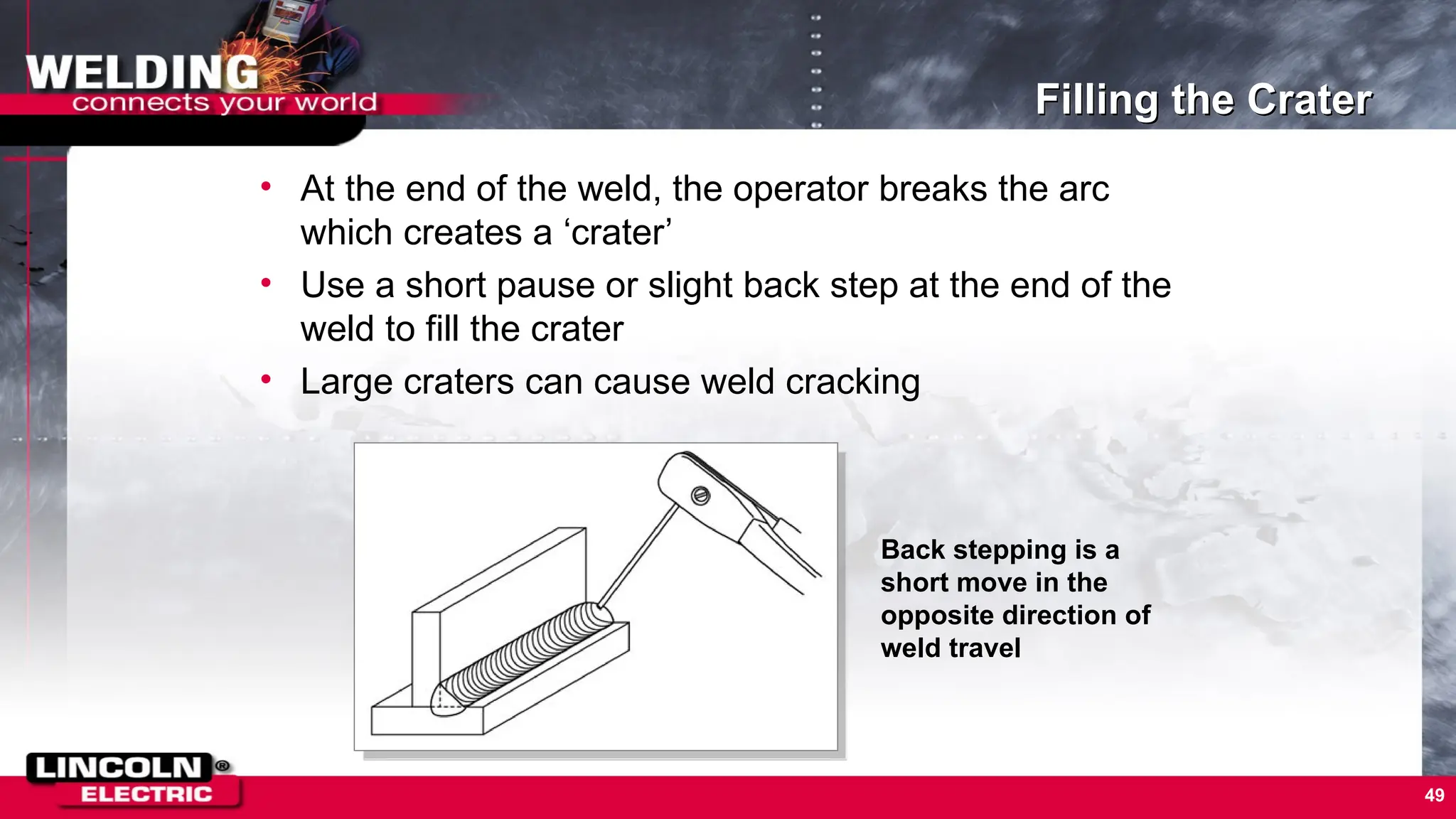 WELDING
connects your world

Filling the Crater

• At the end of the weld, the operator breaks the arc which creates a ‘crater’
• Use a short pause or slight back step at the end of the weld to fill the crater
• Large craters can cause weld cracking

Back stepping is a short move in the opposite direction of weld travel

LINCOLN® ELECTRIC

49