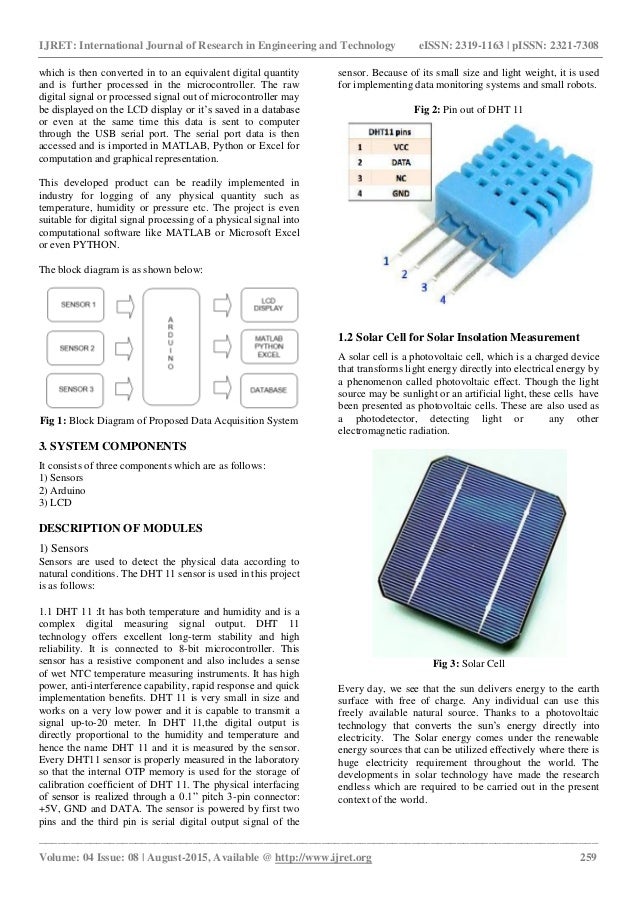 IJRET: International Journal of Research in Engineering and Technology eISSN: 2319-1163 | pISSN: 2321-7308

which is then converted in to an equivalent digital quantity and is further processed in the microcontroller. The raw digital signal or processed signal out of microcontroller may be displayed on the LCD display or it's saved in a database or even at the same time this data is sent to computer through the USB serial port. The serial port data is then accessed and is imported in MATLAB, Python or Excel for computation and graphical representation.

This developed product can be readily implemented in industry for logging of any physical quantity such as temperature, humidity or pressure etc. The project is even suitable for digital signal processing of a physical signal into computational software like MATLAB or Microsoft Excel or even PYTHON.

The block diagram is as shown below:

SENSOR 1
SENSOR 2
SENSOR 3
ARDUINO
LCD DISPLAY
MATLAB PYTHON EXCEL
DATABASE

Fig 1: Block Diagram of Proposed Data Acquisition System

3. SYSTEM COMPONENTS

It consists of three components which are as follows:
1) Sensors
2) Arduino
3) LCD

DESCRIPTION OF MODULES

1) Sensors
Sensors are used to detect the physical data according to natural conditions. The DHT 11 sensor is used in this project is as follows:

1.1 DHT 11 :It has both temperature and humidity and is a complex digital measuring signal output. DHT 11 technology offers excellent long-term stability and high reliability. It is connected to 8-bit microcontroller. This sensor has a resistive component and also includes a sense of wet NTC temperature measuring instruments. It has high power, anti-interference capability, rapid response and quick implementation benefits. DHT 11 is very small in size and works on a very low power and it is capable to transmit a signal up-to-20 meter. In DHT 11,the digital output is directly proportional to the humidity and temperature and hence the name DHT 11 and it is measured by the sensor. Every DHT11 sensor is properly measured in the laboratory so that the internal OTP memory is used for the storage of calibration coefficient of DHT 11. The physical interfacing of sensor is realized through a 0.1" pitch 3-pin connector: +5V, GND and DATA. The sensor is powered by first two pins and the third pin is serial digital output signal of the sensor. Because of its small size and light weight, it is used for implementing data monitoring systems and small robots.

Fig 2: Pin out of DHT 11

| DHT11 pins | |
|---|---|
| 1 | VCC |
| 2 | DATA |
| 3 | NC |
| 4 | GND |

1
2
3
4

1.2 Solar Cell for Solar Insolation Measurement

A solar cell is a photovoltaic cell, which is a charged device that transforms light energy directly into electrical energy by a phenomenon called photovoltaic effect. Though the light source may be sunlight or an artificial light, these cells have been presented as photovoltaic cells. These are also used as a photodetector, detecting light or any other electromagnetic radiation.

Fig 3: Solar Cell

Every day, we see that the sun delivers energy to the earth surface with free of charge. Any individual can use this freely available natural source. Thanks to a photovoltaic technology that converts the sun's energy directly into electricity. The Solar energy comes under the renewable energy sources that can be utilized effectively where there is huge electricity requirement throughout the world. The developments in solar technology have made the research endless which are required to be carried out in the present context of the world.

Volume: 04 Issue: 08 | August-2015, Available @ http://www.ijret.org 259