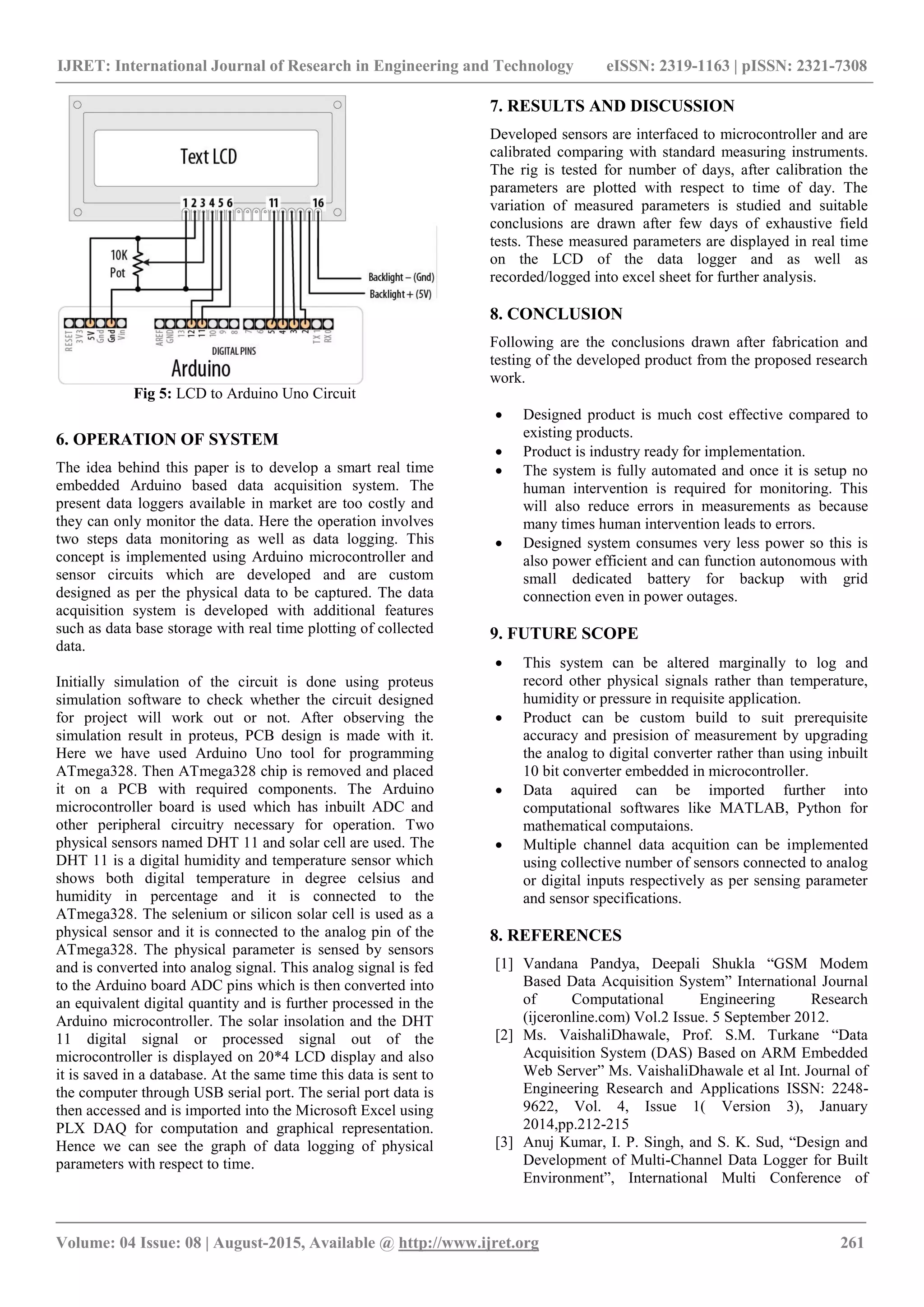 IJRET: International Journal of Research in Engineering and Technology eISSN: 2319-1163 | pISSN: 2321-7308

Text LCD

1 2 3 4 5 6 11 16

10K Pot

Backlight – (Gnd)
Backlight + (5V)

RESET 3V3 5V Gnd Gnd Vin AREF GND 13 12 11 10 9 8 7 6 5 4 3 2 TX 1 RX 0

DIGITAL PINS

Arduino

Fig 5: LCD to Arduino Uno Circuit

6. OPERATION OF SYSTEM

The idea behind this paper is to develop a smart real time embedded Arduino based data acquisition system. The present data loggers available in market are too costly and they can only monitor the data. Here the operation involves two steps data monitoring as well as data logging. This concept is implemented using Arduino microcontroller and sensor circuits which are developed and are custom designed as per the physical data to be captured. The data acquisition system is developed with additional features such as data base storage with real time plotting of collected data.

Initially simulation of the circuit is done using proteus simulation software to check whether the circuit designed for project will work out or not. After observing the simulation result in proteus, PCB design is made with it. Here we have used Arduino Uno tool for programming ATmega328. Then ATmega328 chip is removed and placed it on a PCB with required components. The Arduino microcontroller board is used which has inbuilt ADC and other peripheral circuitry necessary for operation. Two physical sensors named DHT 11 and solar cell are used. The DHT 11 is a digital humidity and temperature sensor which shows both digital temperature in degree celsius and humidity in percentage and it is connected to the ATmega328. The selenium or silicon solar cell is used as a physical sensor and it is connected to the analog pin of the ATmega328. The physical parameter is sensed by sensors and is converted into analog signal. This analog signal is fed to the Arduino board ADC pins which is then converted into an equivalent digital quantity and is further processed in the Arduino microcontroller. The solar insolation and the DHT 11 digital signal or processed signal out of the microcontroller is displayed on 20*4 LCD display and also it is saved in a database. At the same time this data is sent to the computer through USB serial port. The serial port data is then accessed and is imported into the Microsoft Excel using PLX DAQ for computation and graphical representation. Hence we can see the graph of data logging of physical parameters with respect to time.

7. RESULTS AND DISCUSSION

Developed sensors are interfaced to microcontroller and are calibrated comparing with standard measuring instruments. The rig is tested for number of days, after calibration the parameters are plotted with respect to time of day. The variation of measured parameters is studied and suitable conclusions are drawn after few days of exhaustive field tests. These measured parameters are displayed in real time on the LCD of the data logger and as well as recorded/logged into excel sheet for further analysis.

8. CONCLUSION

Following are the conclusions drawn after fabrication and testing of the developed product from the proposed research work.

• Designed product is much cost effective compared to existing products.
• Product is industry ready for implementation.
• The system is fully automated and once it is setup no human intervention is required for monitoring. This will also reduce errors in measurements as because many times human intervention leads to errors.
• Designed system consumes very less power so this is also power efficient and can function autonomous with small dedicated battery for backup with grid connection even in power outages.

9. FUTURE SCOPE

• This system can be altered marginally to log and record other physical signals rather than temperature, humidity or pressure in requisite application.
• Product can be custom build to suit prerequisite accuracy and presision of measurement by upgrading the analog to digital converter rather than using inbuilt 10 bit converter embedded in microcontroller.
• Data aquired can be imported further into computational softwares like MATLAB, Python for mathematical computaions.
• Multiple channel data acquition can be implemented using collective number of sensors connected to analog or digital inputs respectively as per sensing parameter and sensor specifications.

8. REFERENCES

[1] Vandana Pandya, Deepali Shukla “GSM Modem Based Data Acquisition System” International Journal of Computational Engineering Research (ijceronline.com) Vol.2 Issue. 5 September 2012.
[2] Ms. VaishaliDhawale, Prof. S.M. Turkane “Data Acquisition System (DAS) Based on ARM Embedded Web Server” Ms. VaishaliDhawale et al Int. Journal of Engineering Research and Applications ISSN: 2248-9622, Vol. 4, Issue 1( Version 3), January 2014,pp.212-215
[3] Anuj Kumar, I. P. Singh, and S. K. Sud, “Design and Development of Multi-Channel Data Logger for Built Environment”, International Multi Conference of

Volume: 04 Issue: 08 | August-2015, Available @ http://www.ijret.org 261