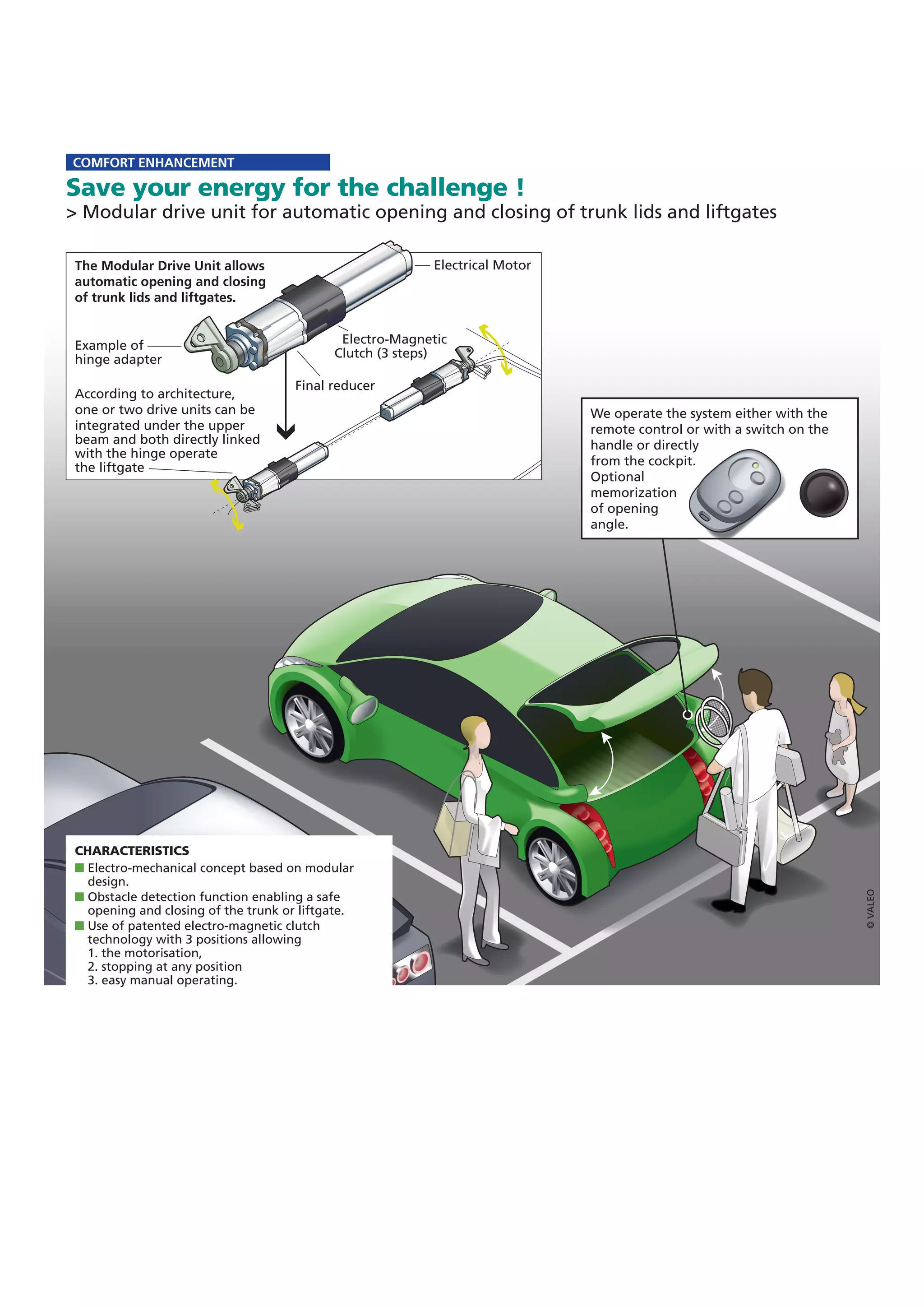 COMFORT ENHANCEMENT

Save your energy for the challenge !

> Modular drive unit for automatic opening and closing of trunk lids and liftgates

The Modular Drive Unit allows automatic opening and closing of trunk lids and liftgates.

Electrical Motor

Example of hinge adapter

Electro-Magnetic Clutch (3 steps)

Final reducer

According to architecture, one or two drive units can be integrated under the upper beam and both directly linked with the hinge operate the liftgate

We operate the system either with the remote control or with a switch on the handle or directly from the cockpit. Optional memorization of opening angle.

CHARACTERISTICS
Electro-mechanical concept based on modular design.
Obstacle detection function enabling a safe opening and closing of the trunk or liftgate.
Use of patented electro-magnetic clutch technology with 3 positions allowing
1. the motorisation,
2. stopping at any position
3. easy manual operating.

© VALEO