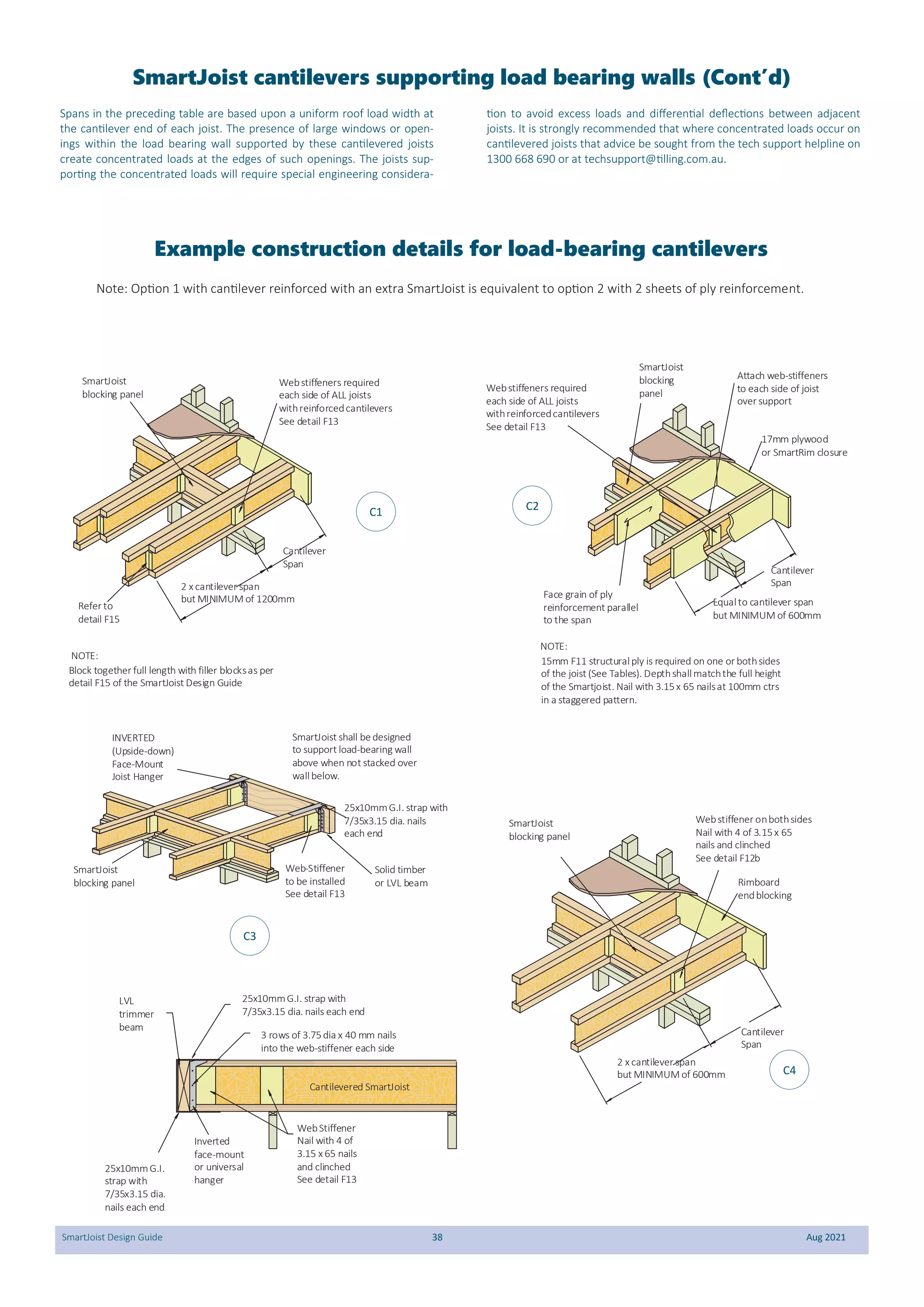 SmartJoist cantilevers supporting load bearing walls (Cont'd)

Spans in the preceding table are based upon a uniform roof load width at the cantilever end of each joist. The presence of large windows or openings within the load bearing wall supported by these cantilevered joists create concentrated loads at the edges of such openings. The joists supporting the concentrated loads will require special engineering consideration to avoid excess loads and differential deflections between adjacent joists. It is strongly recommended that where concentrated loads occur on cantilevered joists that advice be sought from the tech support helpline on 1300 668 690 or at techsupport@tilling.com.au.

Example construction details for load-bearing cantilevers

Note: Option 1 with cantilever reinforced with an extra SmartJoist is equivalent to option 2 with 2 sheets of ply reinforcement.

SmartJoist blocking panel

Web stiffeners required each side of ALL joists with reinforced cantilevers See detail F13

C1

Cantilever Span

2 x cantilever span but MINIMUM of 1200mm

Refer to detail F15

NOTE:
Block together full length with filler blocks as per detail F15 of the SmartJoist Design Guide

Web stiffeners required each side of ALL joists with reinforced cantilevers See detail F13

SmartJoist blocking panel

Attach web-stiffeners to each side of joist over support

17mm plywood or SmartRim closure

C2

Cantilever Span

Face grain of ply reinforcement parallel to the span

Equal to cantilever span but MINIMUM of 600mm

NOTE:
15mm F11 structural ply is required on one or both sides of the joist (See Tables). Depth shall match the full height of the Smartjoist. Nail with 3.15 x 65 nails at 100mm ctrs in a staggered pattern.

INVERTED (Upside-down) Face-Mount Joist Hanger

SmartJoist shall be designed to support load-bearing wall above when not stacked over wall below.

25x10mm G.I. strap with 7/35x3.15 dia. nails each end

SmartJoist blocking panel

Web-Stiffener to be installed See detail F13

Solid timber or LVL beam

C3

LVL trimmer beam

25x10mm G.I. strap with 7/35x3.15 dia. nails each end

3 rows of 3.75 dia x 40 mm nails into the web-stiffener each side

Cantilevered SmartJoist

Inverted face-mount or universal hanger

Web Stiffener Nail with 4 of 3.15 x 65 nails and clinched See detail F13

25x10mm G.I. strap with 7/35x3.15 dia. nails each end

SmartJoist blocking panel

Web stiffener on both sides Nail with 4 of 3.15 x 65 nails and clinched See detail F12b

Rimboard end blocking

Cantilever Span

2 x cantilever span but MINIMUM of 600mm

C4

SmartJoist Design Guide 38 Aug 2021