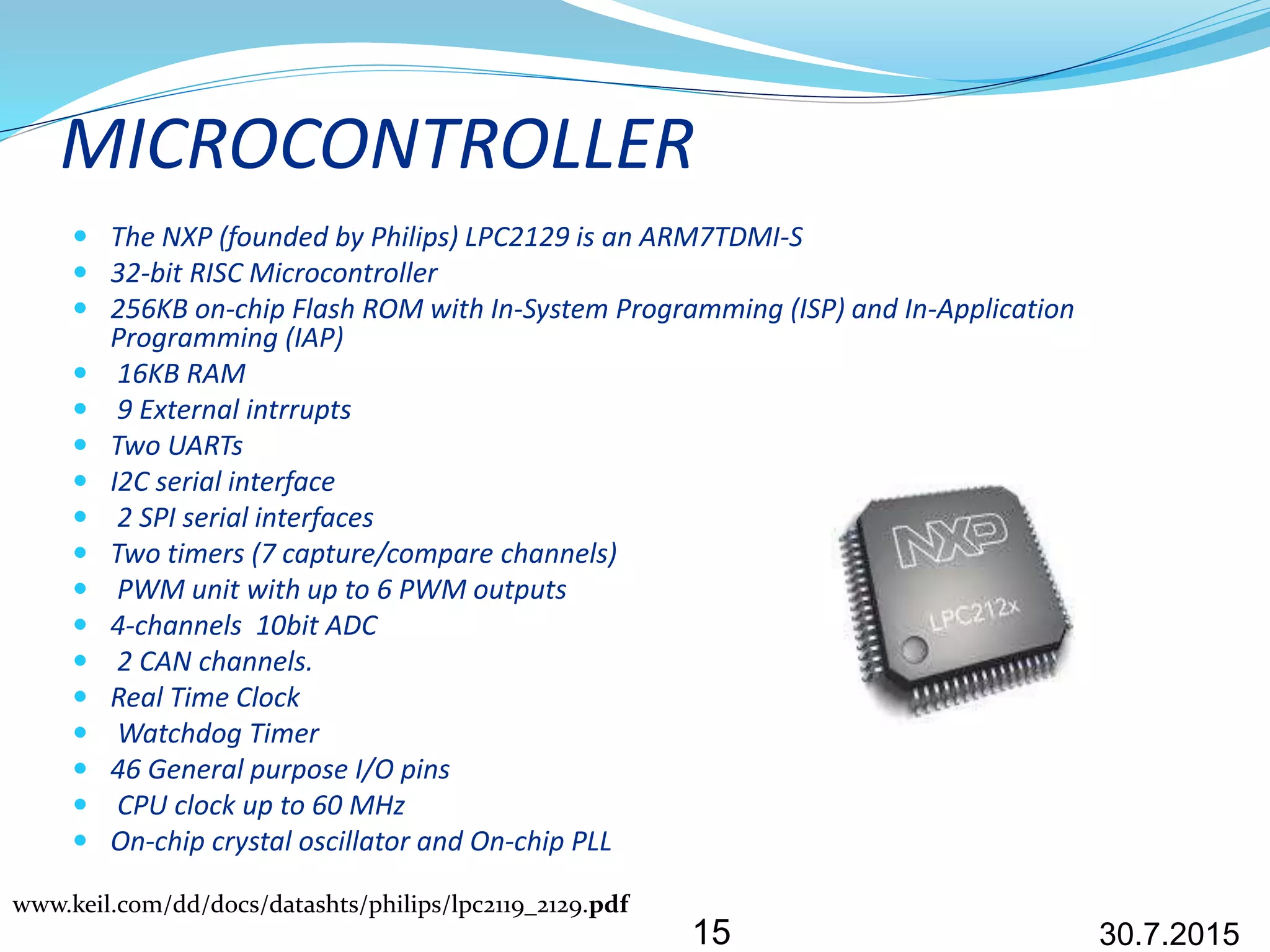 MICROCONTROLLER

- The NXP (founded by Philips) LPC2129 is an ARM7TDMI-S
- 32-bit RISC Microcontroller
- 256KB on-chip Flash ROM with In-System Programming (ISP) and In-Application Programming (IAP)
- 16KB RAM
- 9 External intrrupts
- Two UARTs
- I2C serial interface
- 2 SPI serial interfaces
- Two timers (7 capture/compare channels)
- PWM unit with up to 6 PWM outputs
- 4-channels 10bit ADC
- 2 CAN channels.
- Real Time Clock
- Watchdog Timer
- 46 General purpose I/O pins
- CPU clock up to 60 MHz
- On-chip crystal oscillator and On-chip PLL

NXP
LPC212x

www.keil.com/dd/docs/datashts/philips/lpc2119_2129.pdf

15

30.7.2015