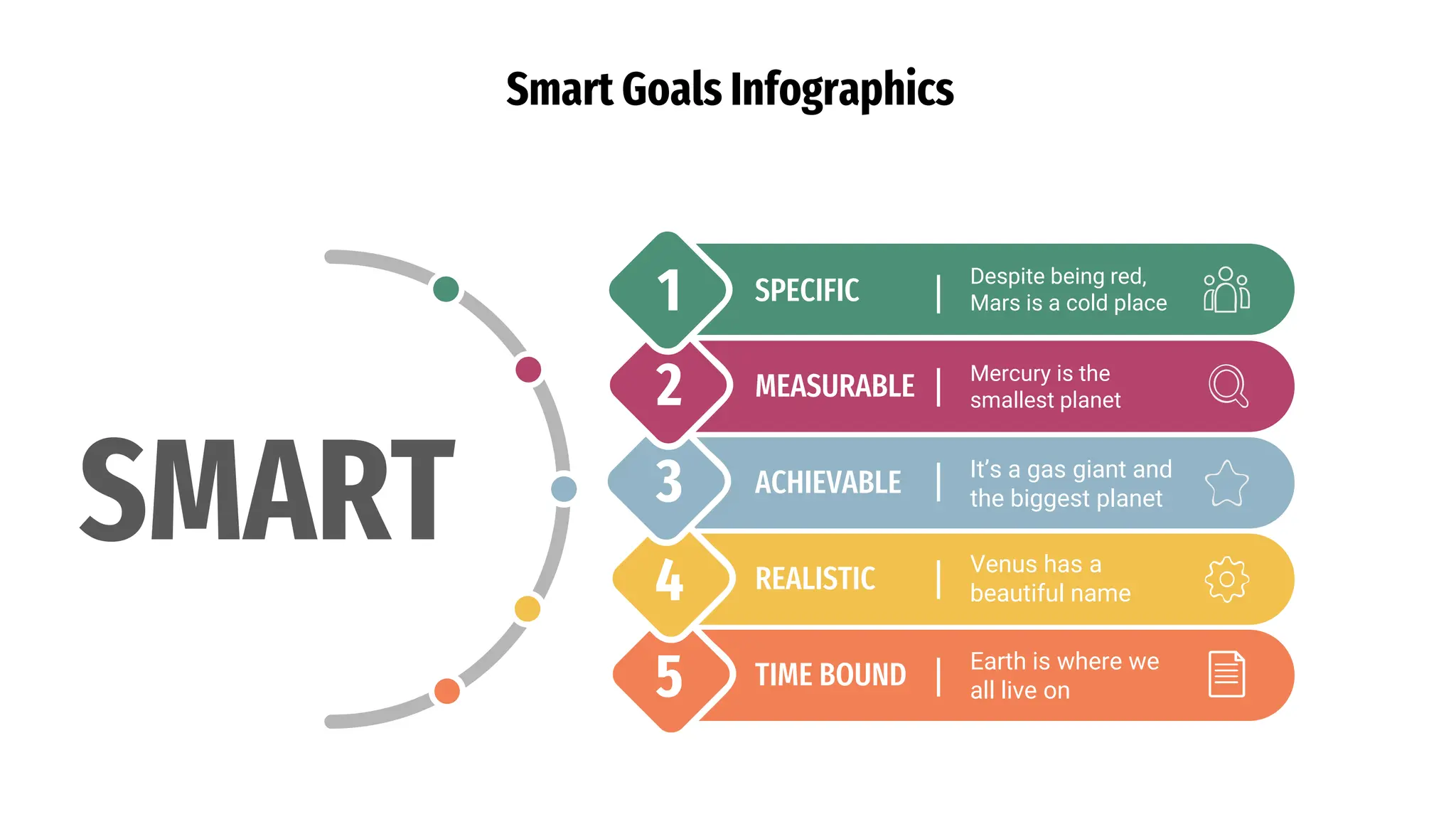 Smart Goals Infographics

SMART

1 SPECIFIC | Despite being red, Mars is a cold place

2 MEASURABLE | Mercury is the smallest planet

3 ACHIEVABLE | It's a gas giant and the biggest planet

4 REALISTIC | Venus has a beautiful name

5 TIME BOUND | Earth is where we all live on