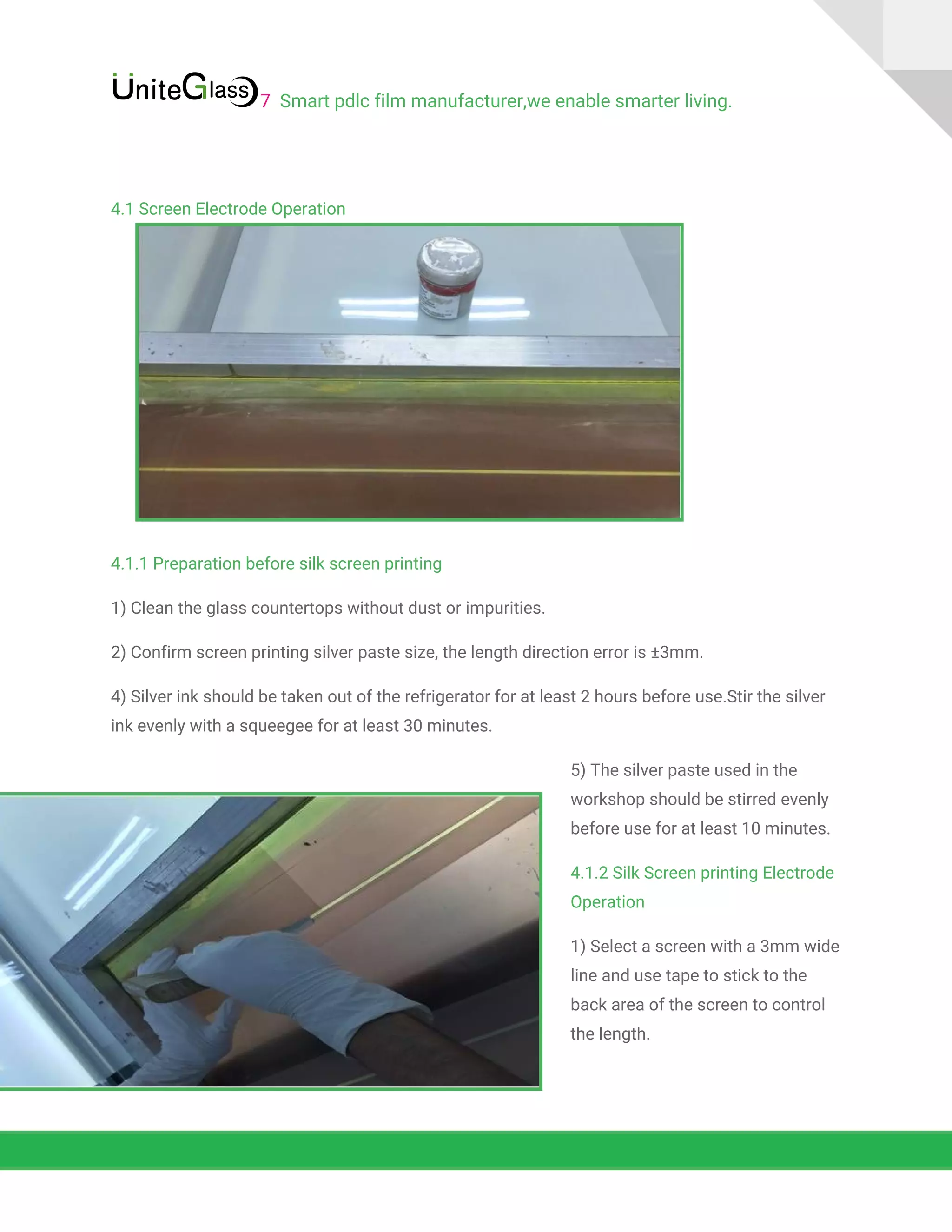 UniteGlass 7 Smart pdlc film manufacturer,we enable smarter living.

4.1 Screen Electrode Operation

4.1.1 Preparation before silk screen printing

1) Clean the glass countertops without dust or impurities.

2) Confirm screen printing silver paste size, the length direction error is ±3mm.

4) Silver ink should be taken out of the refrigerator for at least 2 hours before use.Stir the silver ink evenly with a squeegee for at least 30 minutes.

5) The silver paste used in the workshop should be stirred evenly before use for at least 10 minutes.

4.1.2 Silk Screen printing Electrode Operation

1) Select a screen with a 3mm wide line and use tape to stick to the back area of the screen to control the length.