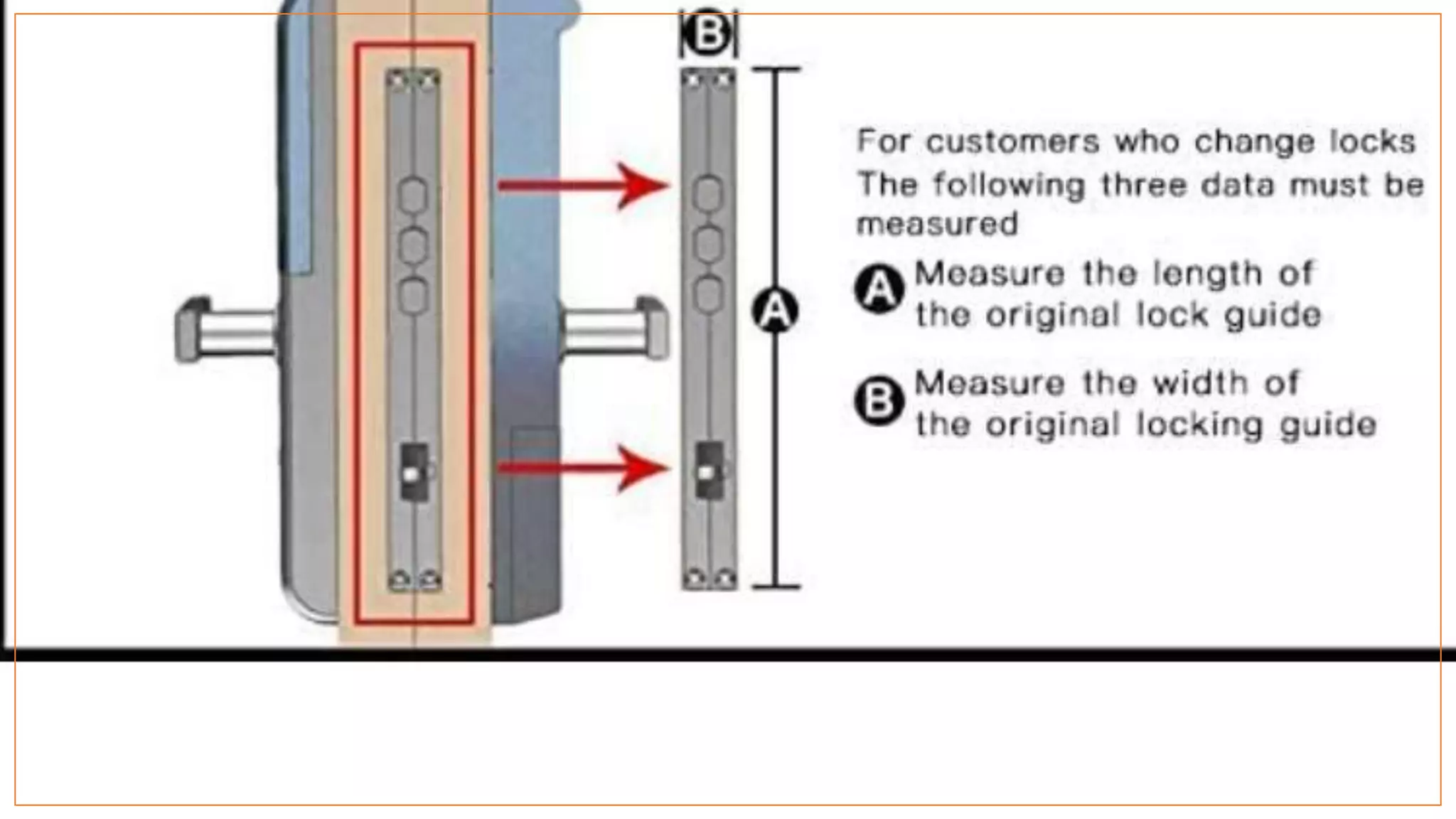 B

A

For customers who change locks The following three data must be measured

A Measure the length of the original lock guide

B Measure the width of the original locking guide