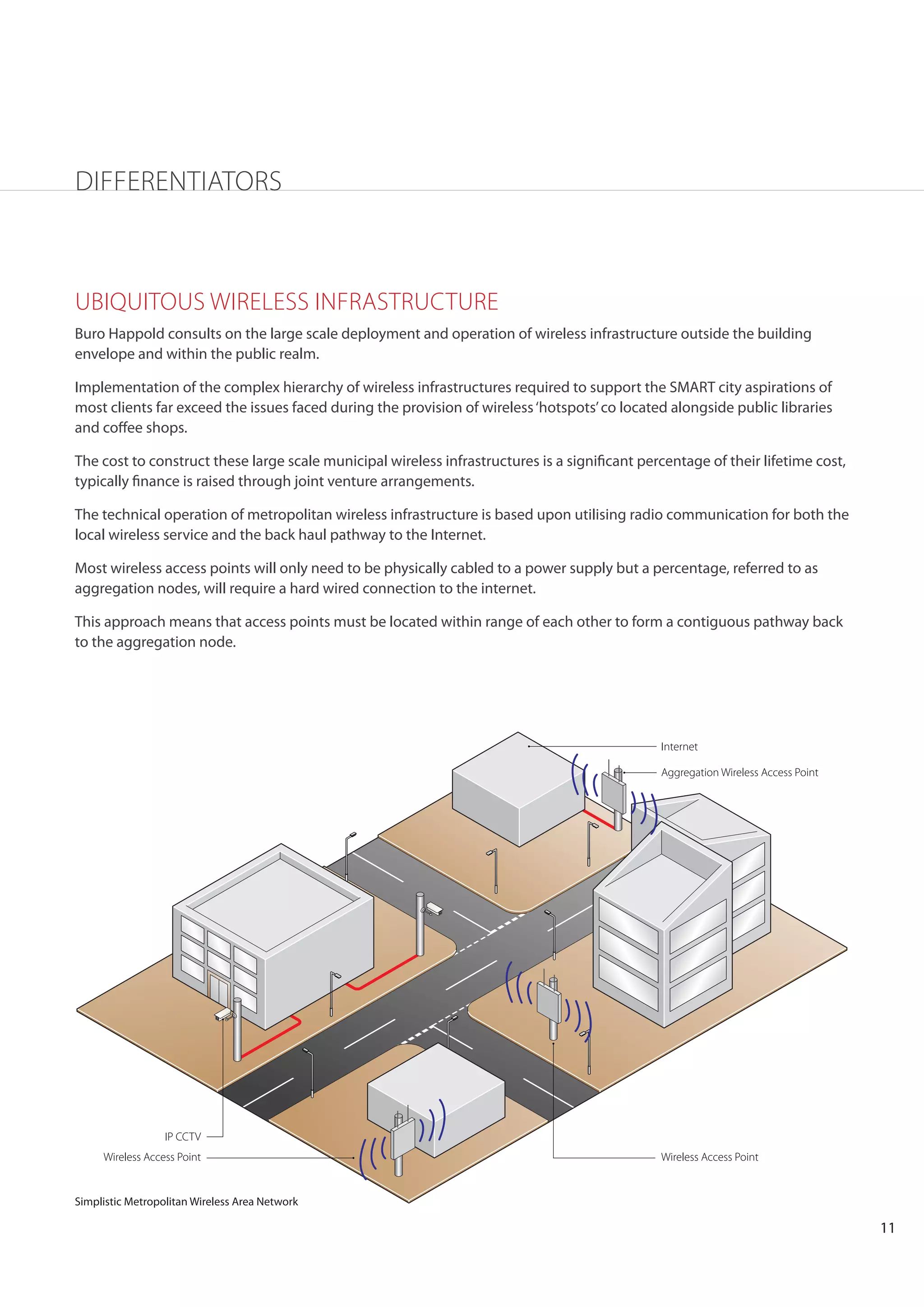 DIFFERENTIATORS

UBIQUITOUS WIRELESS INFRASTRUCTURE

Buro Happold consults on the large scale deployment and operation of wireless infrastructure outside the building envelope and within the public realm.

Implementation of the complex hierarchy of wireless infrastructures required to support the SMART city aspirations of most clients far exceed the issues faced during the provision of wireless 'hotspots' co located alongside public libraries and coffee shops.

The cost to construct these large scale municipal wireless infrastructures is a significant percentage of their lifetime cost, typically finance is raised through joint venture arrangements.

The technical operation of metropolitan wireless infrastructure is based upon utilising radio communication for both the local wireless service and the back haul pathway to the Internet.

Most wireless access points will only need to be physically cabled to a power supply but a percentage, referred to as aggregation nodes, will require a hard wired connection to the internet.

This approach means that access points must be located within range of each other to form a contiguous pathway back to the aggregation node.

Internet

Aggregation Wireless Access Point

IP CCTV

Wireless Access Point

Wireless Access Point

Simplistic Metropolitan Wireless Area Network

11