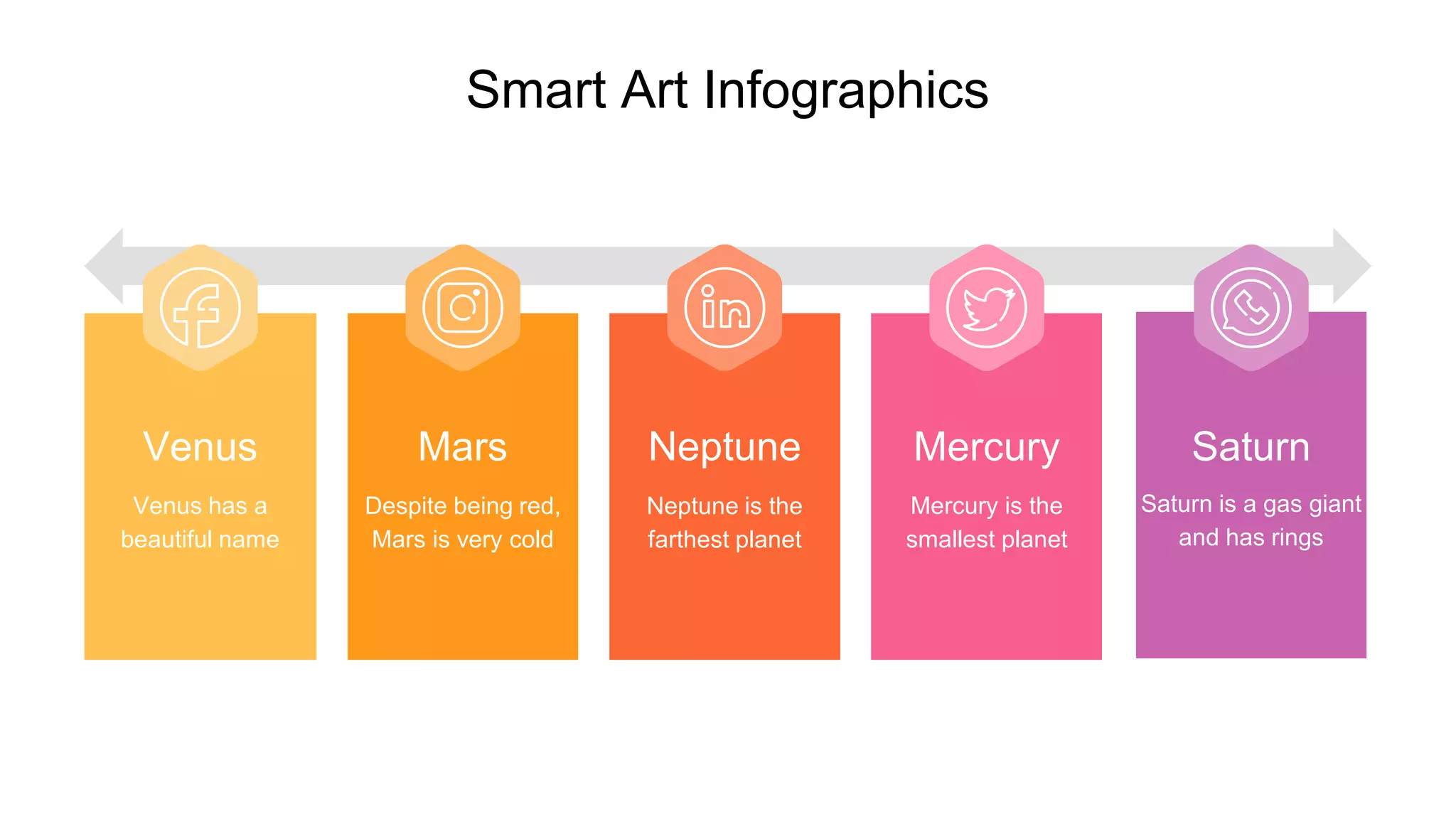 Smart Art Infographics

Venus

Venus has a beautiful name

Mars

Despite being red, Mars is very cold

Neptune

Neptune is the farthest planet

Mercury

Mercury is the smallest planet

Saturn

Saturn is a gas giant and has rings