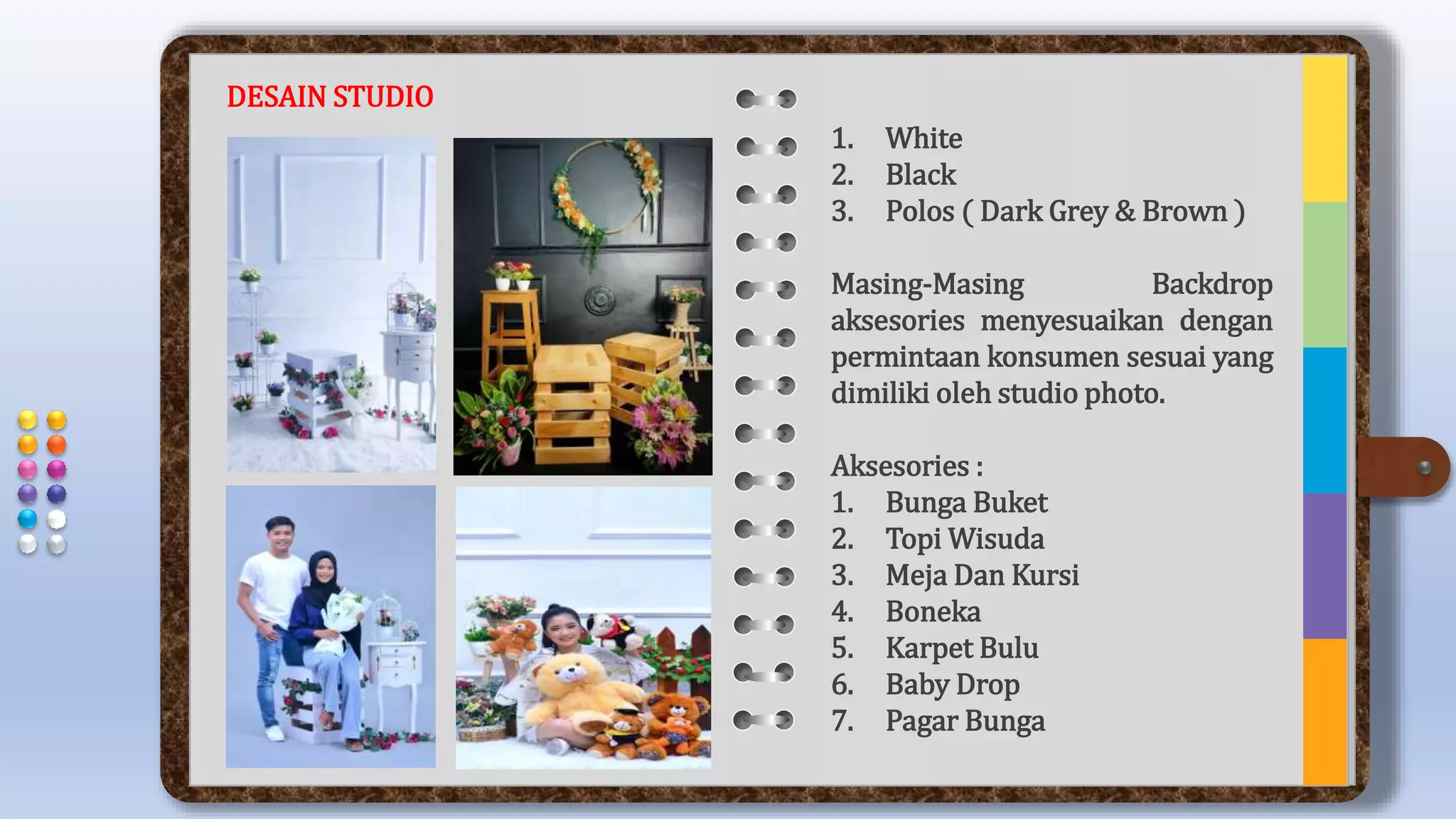 DESAIN STUDIO

1. White
2. Black
3. Polos ( Dark Grey & Brown )

Masing-Masing Backdrop aksesories menyesuaikan dengan permintaan konsumen sesuai yang dimiliki oleh studio photo.

Aksesories :
1. Bunga Buket
2. Topi Wisuda
3. Meja Dan Kursi
4. Boneka
5. Karpet Bulu
6. Baby Drop
7. Pagar Bunga