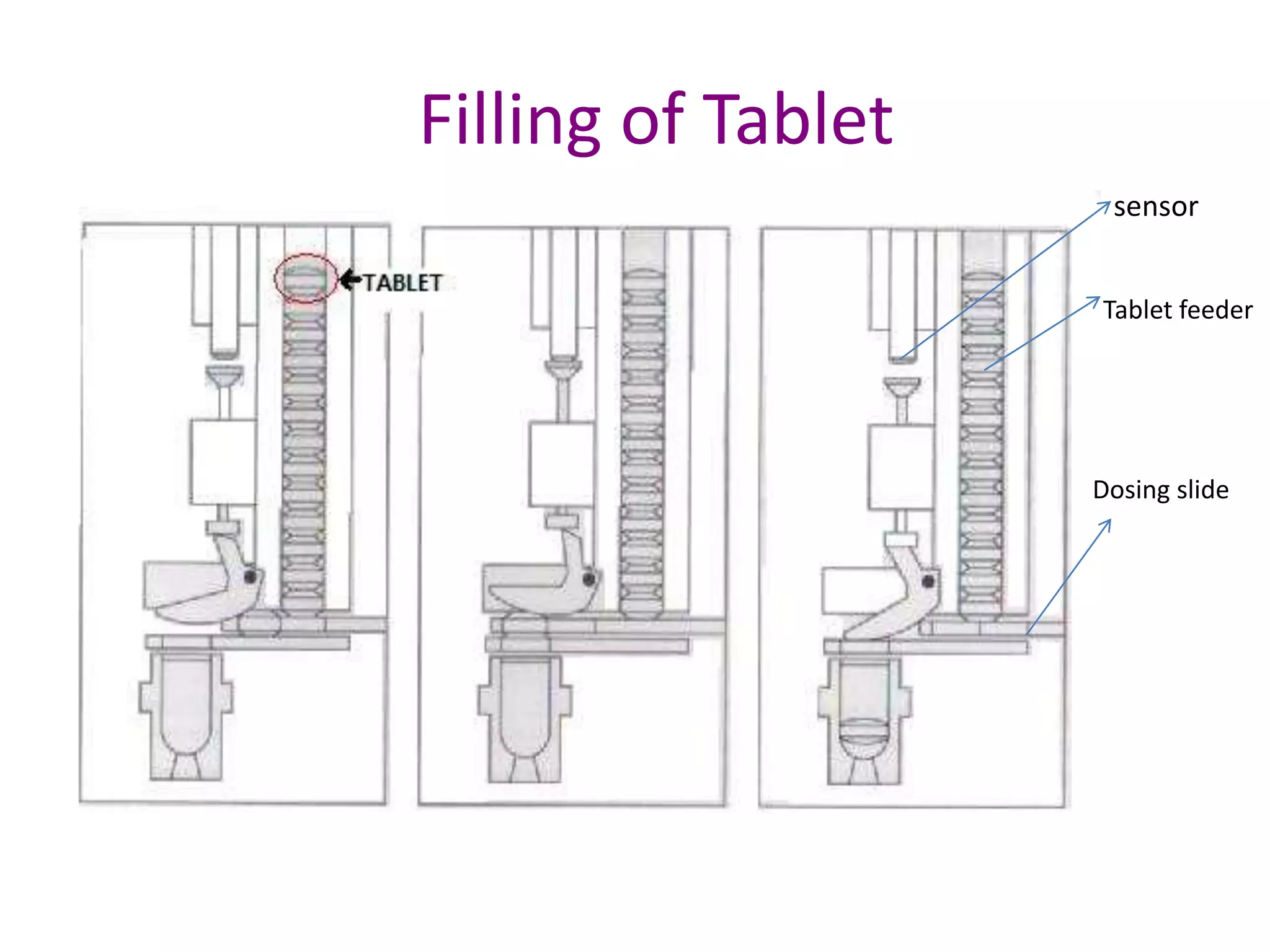 Filling of Tablet

TABLET

sensor

Tablet feeder

Dosing slide