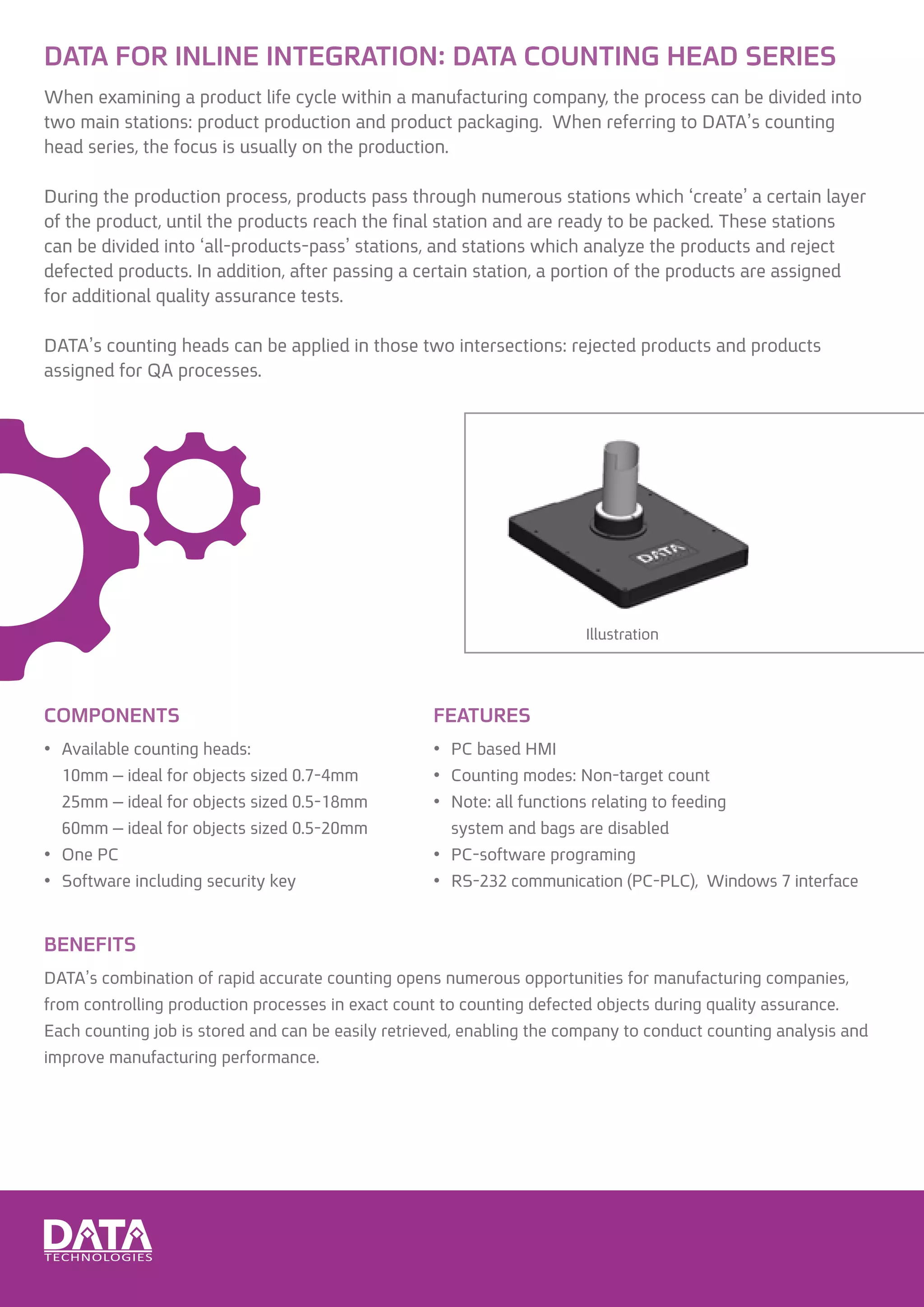 DATA FOR INLINE INTEGRATION: DATA COUNTING HEAD SERIES

When examining a product life cycle within a manufacturing company, the process can be divided into two main stations: product production and product packaging. When referring to DATA's counting head series, the focus is usually on the production.

During the production process, products pass through numerous stations which 'create' a certain layer of the product, until the products reach the final station and are ready to be packed. These stations can be divided into 'all-products-pass' stations, and stations which analyze the products and reject defected products. In addition, after passing a certain station, a portion of the products are assigned for additional quality assurance tests.

DATA's counting heads can be applied in those two intersections: rejected products and products assigned for QA processes.

DATA

Illustration

COMPONENTS

• Available counting heads:
10mm – ideal for objects sized 0.7-4mm
25mm – ideal for objects sized 0.5-18mm
60mm – ideal for objects sized 0.5-20mm
• One PC
• Software including security key

FEATURES

• PC based HMI
• Counting modes: Non-target count
• Note: all functions relating to feeding system and bags are disabled
• PC-software programing
• RS-232 communication (PC-PLC), Windows 7 interface

BENEFITS

DATA's combination of rapid accurate counting opens numerous opportunities for manufacturing companies, from controlling production processes in exact count to counting defected objects during quality assurance. Each counting job is stored and can be easily retrieved, enabling the company to conduct counting analysis and improve manufacturing performance.

DATA
TECHNOLOGIES