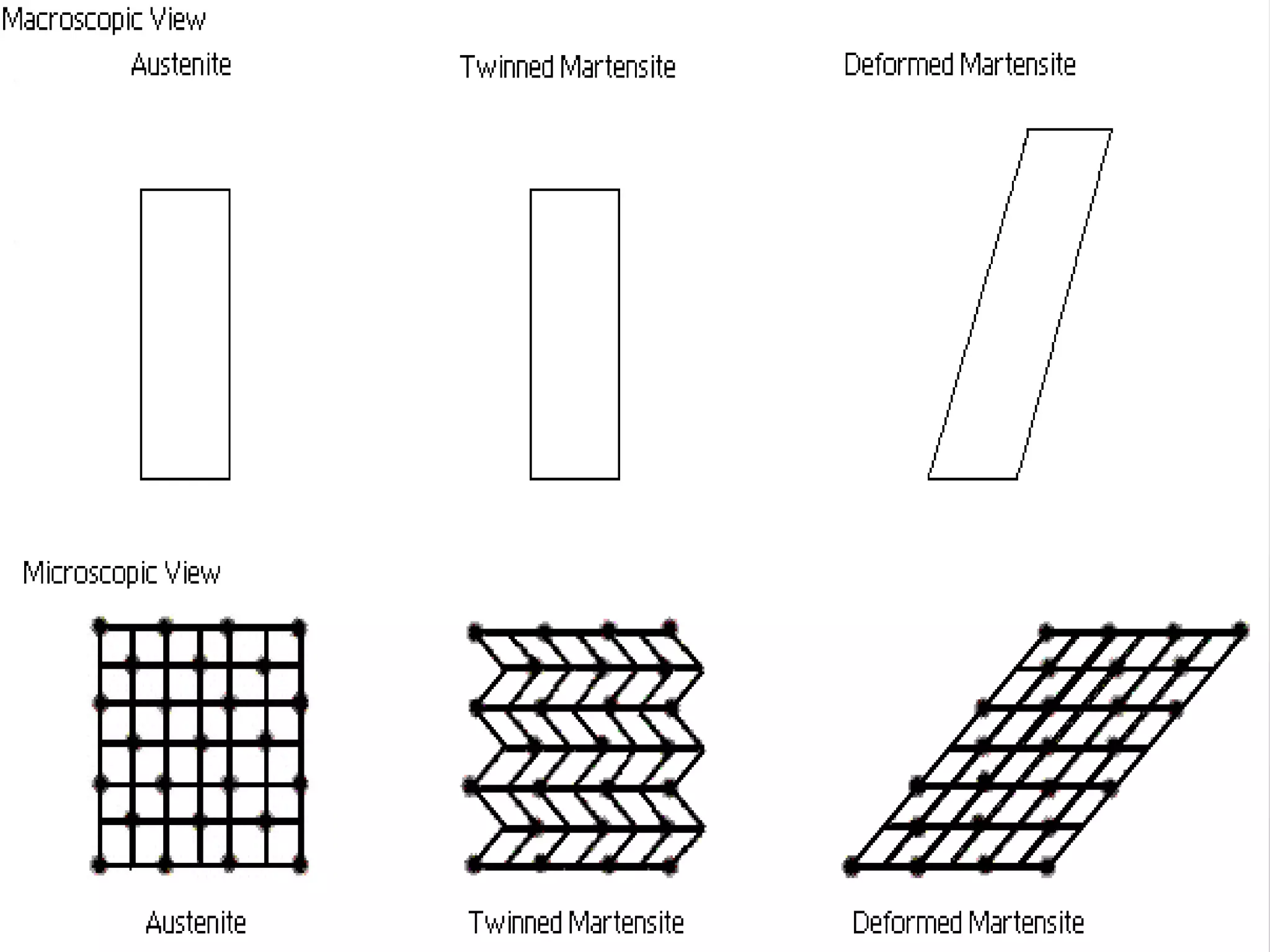 Macroscopic View

Austenite

Twinned Martensite

Deformed Martensite

Microscopic View

Austenite

Twinned Martensite

Deformed Martensite