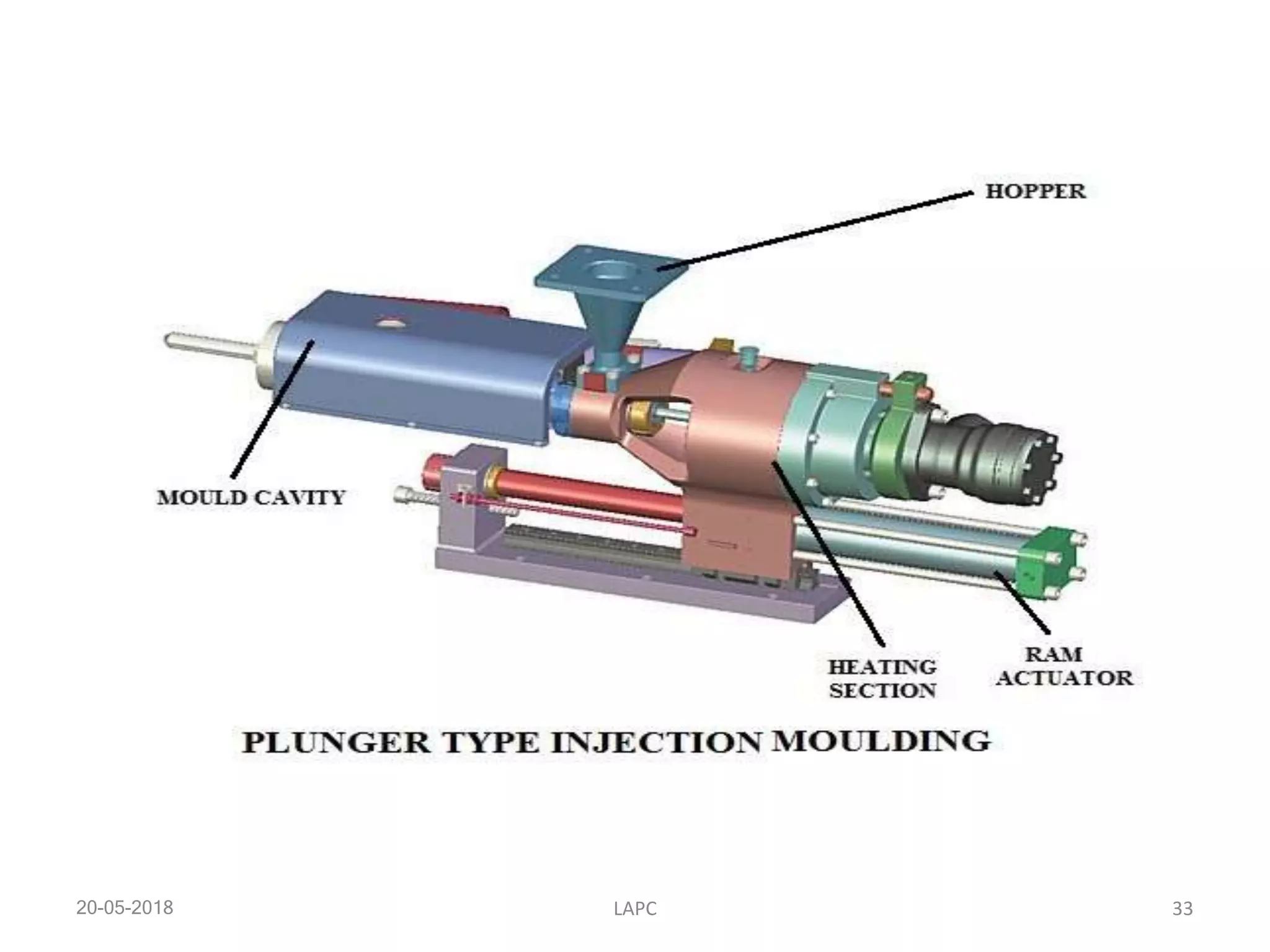 HOPPER

MOULD CAVITY

HEATING SECTION

RAM ACTUATOR

PLUNGER TYPE INJECTION MOULDING

20-05-2018

LAPC

33