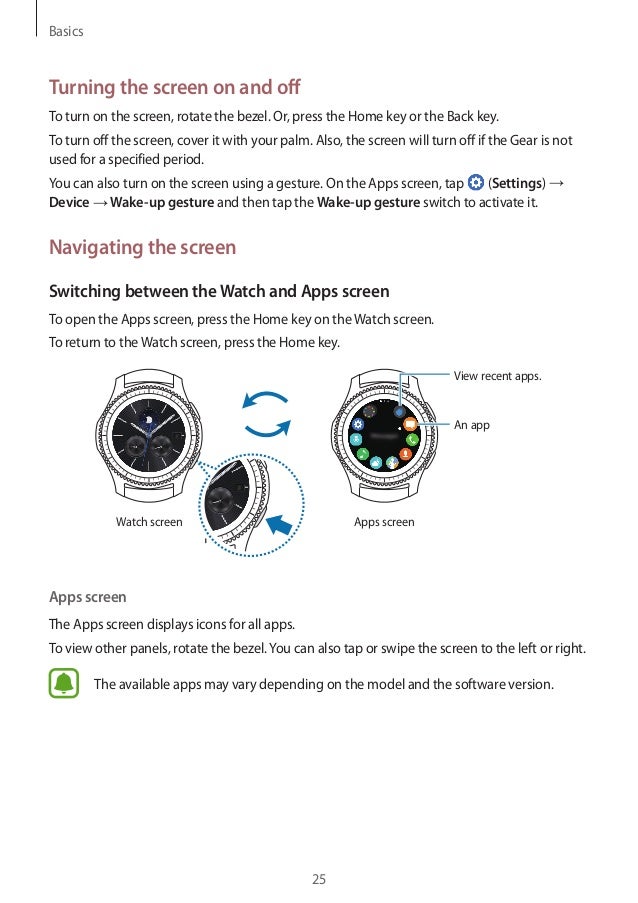 Basics

Turning the screen on and off

To turn on the screen, rotate the bezel. Or, press the Home key or the Back key.

To turn off the screen, cover it with your palm. Also, the screen will turn off if the Gear is not used for a specified period.

You can also turn on the screen using a gesture. On the Apps screen, tap (Settings) → Device → Wake-up gesture and then tap the Wake-up gesture switch to activate it.

Navigating the screen

Switching between the Watch and Apps screen

To open the Apps screen, press the Home key on the Watch screen.

To return to the Watch screen, press the Home key.

View recent apps.

An app

Watch screen

Apps screen

Apps screen

The Apps screen displays icons for all apps.

To view other panels, rotate the bezel. You can also tap or swipe the screen to the left or right.

The available apps may vary depending on the model and the software version.

25