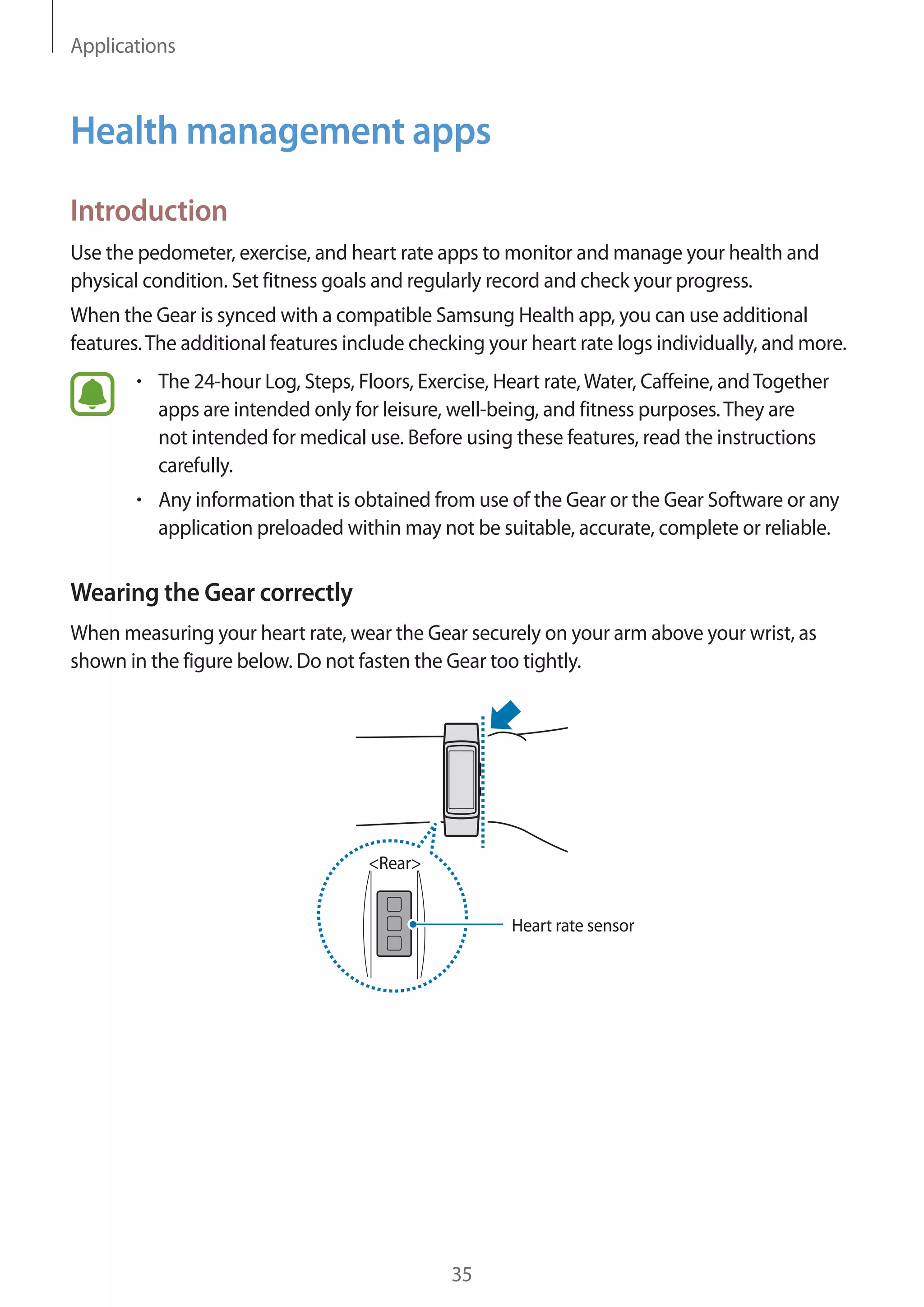 Applications

Health management apps

Introduction

Use the pedometer, exercise, and heart rate apps to monitor and manage your health and physical condition. Set fitness goals and regularly record and check your progress.

When the Gear is synced with a compatible Samsung Health app, you can use additional features. The additional features include checking your heart rate logs individually, and more.

• The 24-hour Log, Steps, Floors, Exercise, Heart rate, Water, Caffeine, and Together apps are intended only for leisure, well-being, and fitness purposes. They are not intended for medical use. Before using these features, read the instructions carefully.

• Any information that is obtained from use of the Gear or the Gear Software or any application preloaded within may not be suitable, accurate, complete or reliable.

Wearing the Gear correctly

When measuring your heart rate, wear the Gear securely on your arm above your wrist, as shown in the figure below. Do not fasten the Gear too tightly.

<Rear>

Heart rate sensor

35