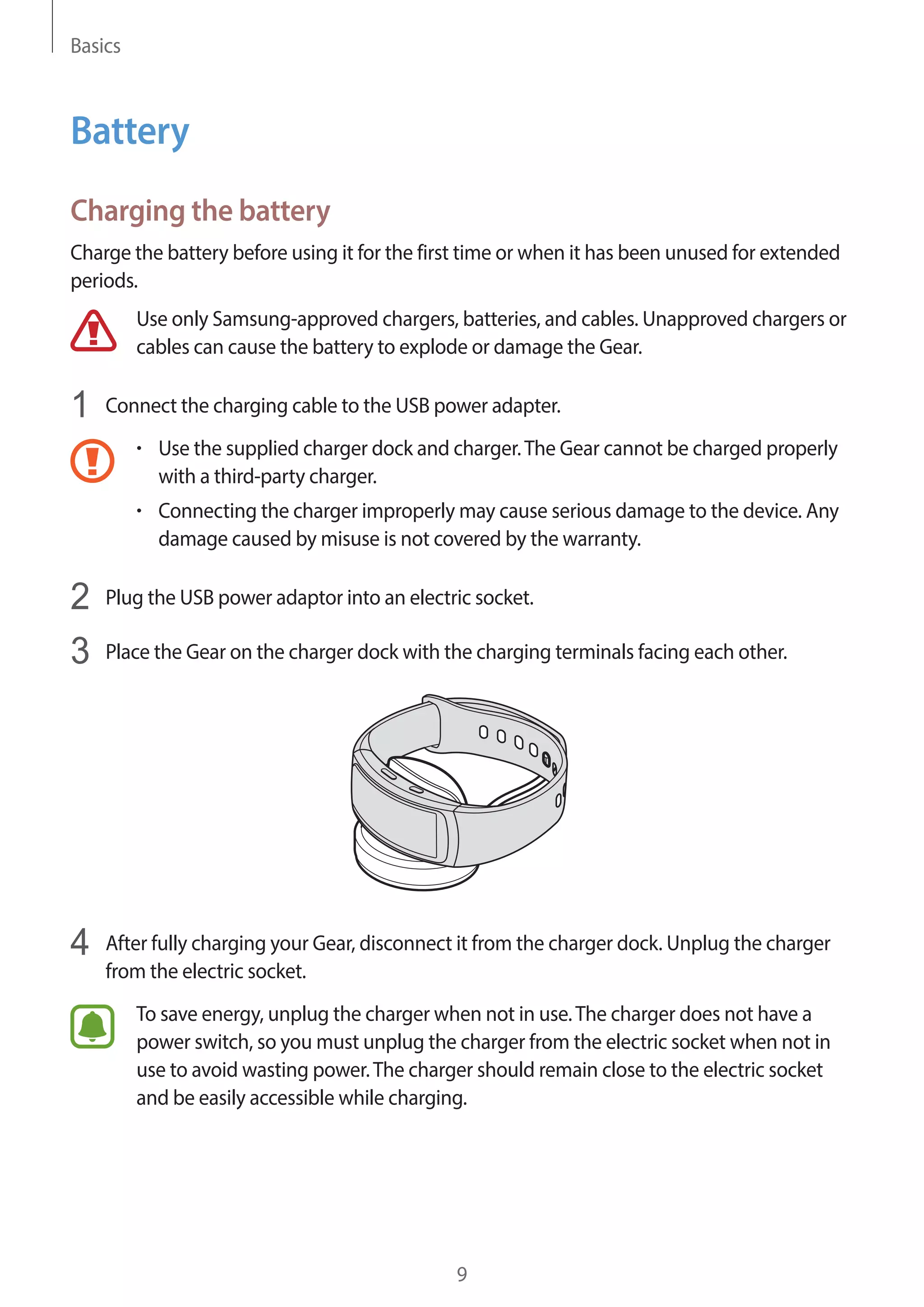 Basics

Battery

Charging the battery

Charge the battery before using it for the first time or when it has been unused for extended periods.

Use only Samsung-approved chargers, batteries, and cables. Unapproved chargers or cables can cause the battery to explode or damage the Gear.

1 Connect the charging cable to the USB power adapter.

• Use the supplied charger dock and charger. The Gear cannot be charged properly with a third-party charger.
• Connecting the charger improperly may cause serious damage to the device. Any damage caused by misuse is not covered by the warranty.

2 Plug the USB power adaptor into an electric socket.

3 Place the Gear on the charger dock with the charging terminals facing each other.

4 After fully charging your Gear, disconnect it from the charger dock. Unplug the charger from the electric socket.

To save energy, unplug the charger when not in use. The charger does not have a power switch, so you must unplug the charger from the electric socket when not in use to avoid wasting power. The charger should remain close to the electric socket and be easily accessible while charging.

9