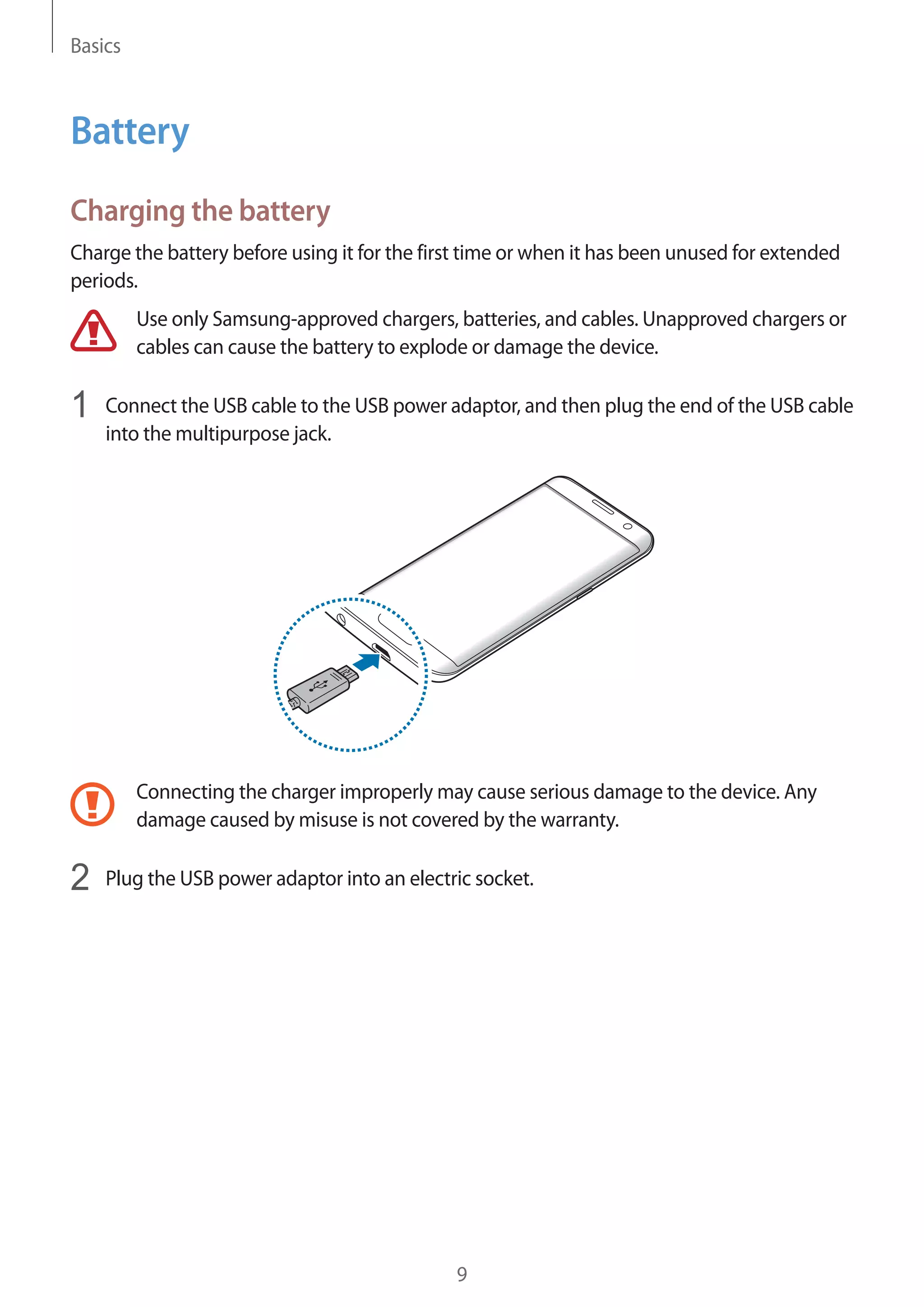 Basics

Battery

Charging the battery

Charge the battery before using it for the first time or when it has been unused for extended periods.

Use only Samsung-approved chargers, batteries, and cables. Unapproved chargers or cables can cause the battery to explode or damage the device.

1 Connect the USB cable to the USB power adaptor, and then plug the end of the USB cable into the multipurpose jack.

Connecting the charger improperly may cause serious damage to the device. Any damage caused by misuse is not covered by the warranty.

2 Plug the USB power adaptor into an electric socket.

9